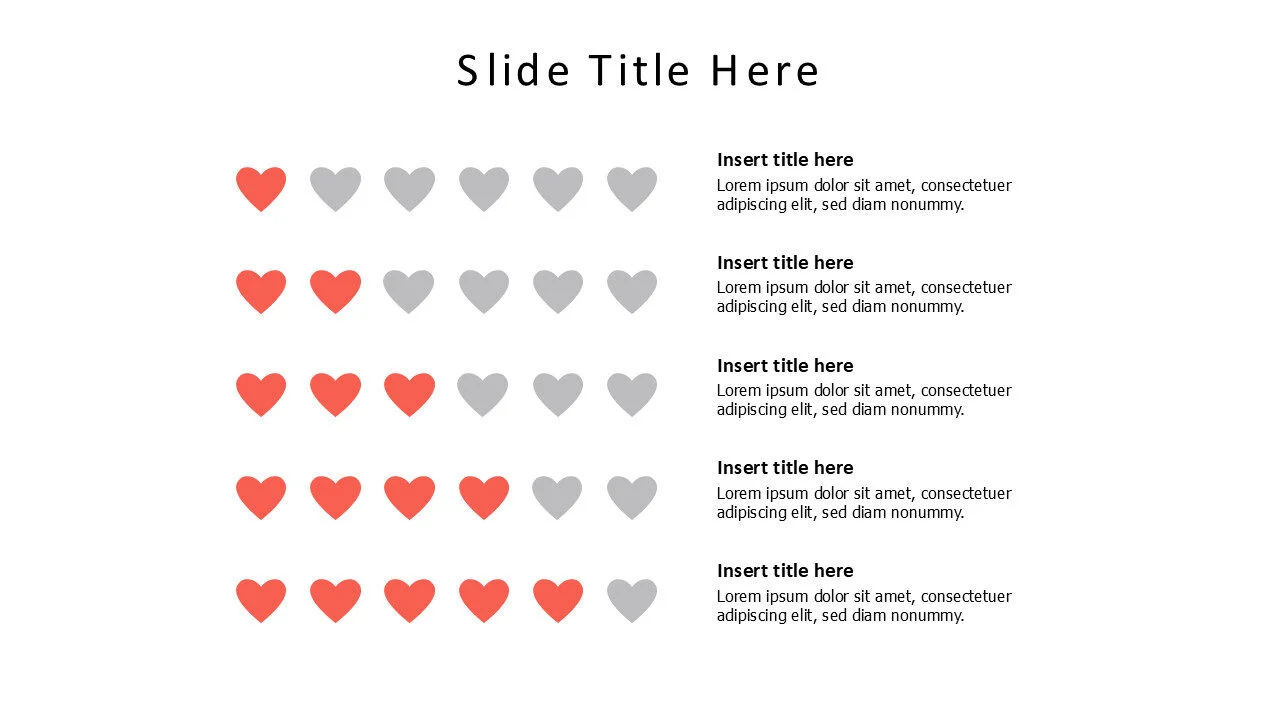 Slide Title Here

Insert title here
Lorem ipsum dolor sit amet, consectetuer adipiscing elit, sed diam nonummy.

Insert title here
Lorem ipsum dolor sit amet, consectetuer adipiscing elit, sed diam nonummy.

Insert title here
Lorem ipsum dolor sit amet, consectetuer adipiscing elit, sed diam nonummy.

Insert title here
Lorem ipsum dolor sit amet, consectetuer adipiscing elit, sed diam nonummy.

Insert title here
Lorem ipsum dolor sit amet, consectetuer adipiscing elit, sed diam nonummy.