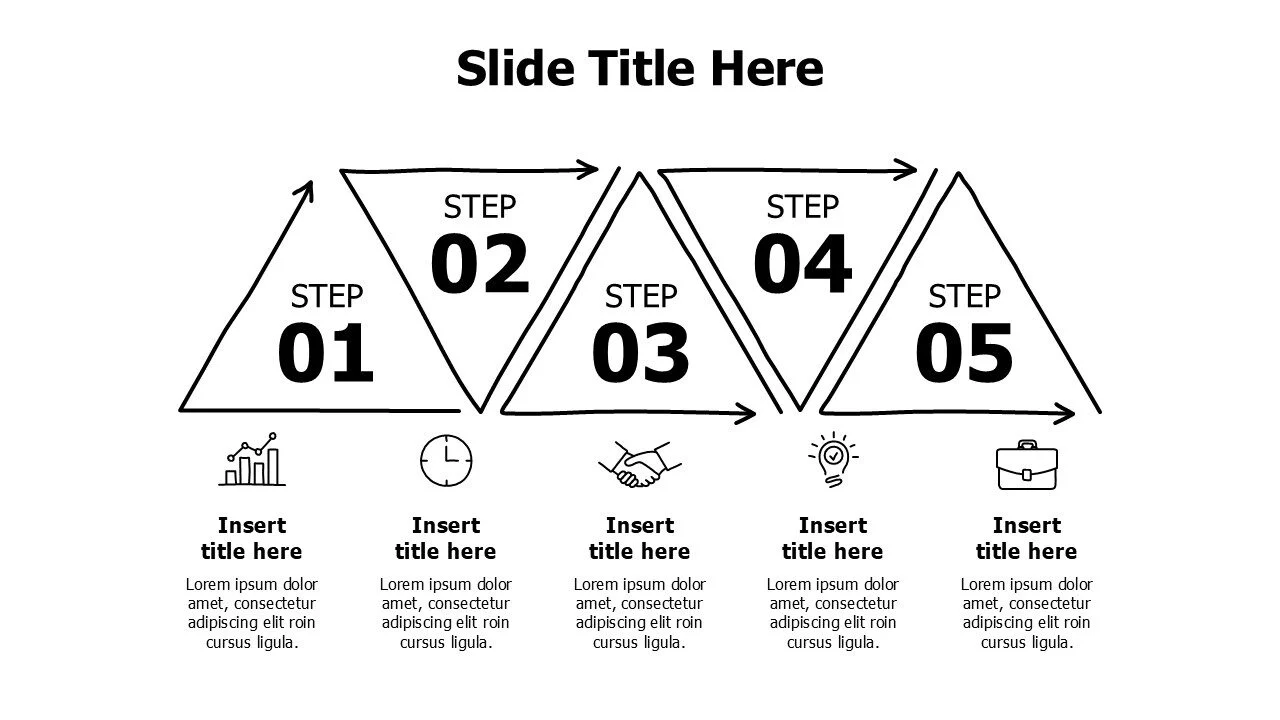 Slide Title Here

STEP
01

STEP
02

STEP
03

STEP
04

STEP
05

Insert title here

Lorem ipsum dolor amet, consectetur adipiscing elit roin cursus ligula.

Insert title here

Lorem ipsum dolor amet, consectetur adipiscing elit roin cursus ligula.

Insert title here

Lorem ipsum dolor amet, consectetur adipiscing elit roin cursus ligula.

Insert title here

Lorem ipsum dolor amet, consectetur adipiscing elit roin cursus ligula.

Insert title here

Lorem ipsum dolor amet, consectetur adipiscing elit roin cursus ligula.