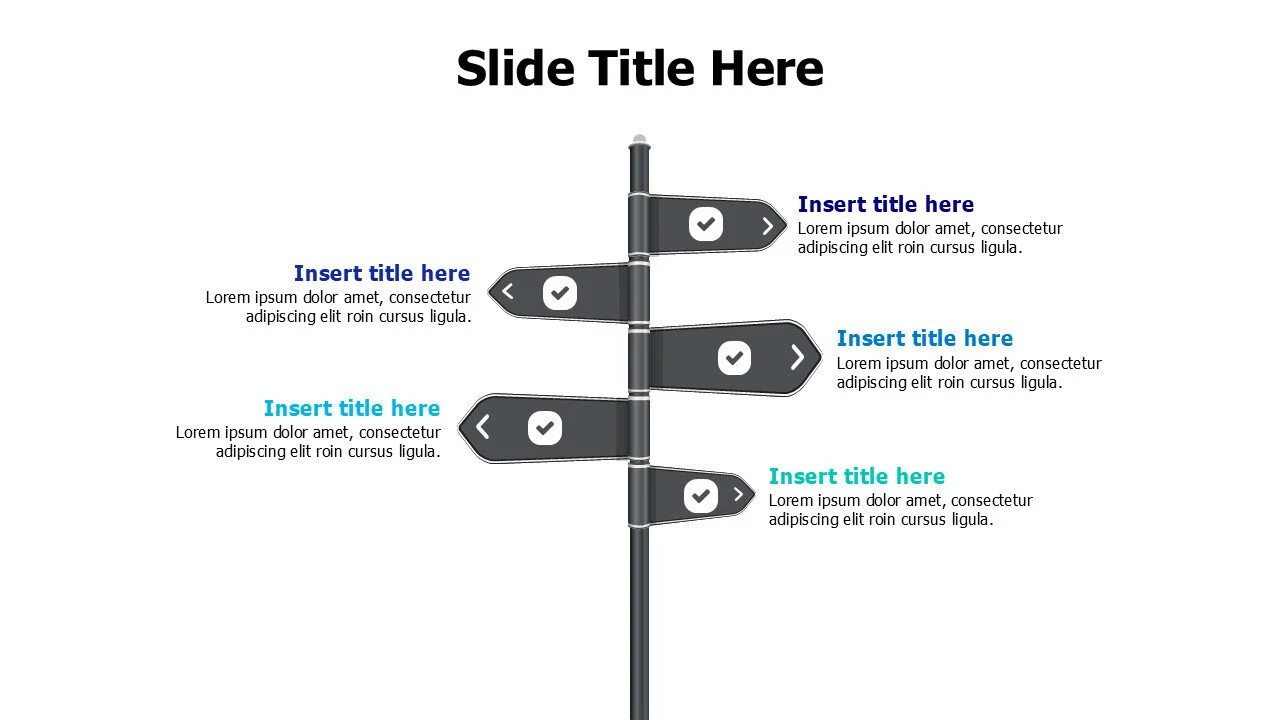 Slide Title Here

Insert title here
Lorem ipsum dolor amet, consectetur adipiscing elit roin cursus ligula.

Insert title here
Lorem ipsum dolor amet, consectetur adipiscing elit roin cursus ligula.

Insert title here
Lorem ipsum dolor amet, consectetur adipiscing elit roin cursus ligula.

Insert title here
Lorem ipsum dolor amet, consectetur adipiscing elit roin cursus ligula.

Insert title here
Lorem ipsum dolor amet, consectetur adipiscing elit roin cursus ligula.