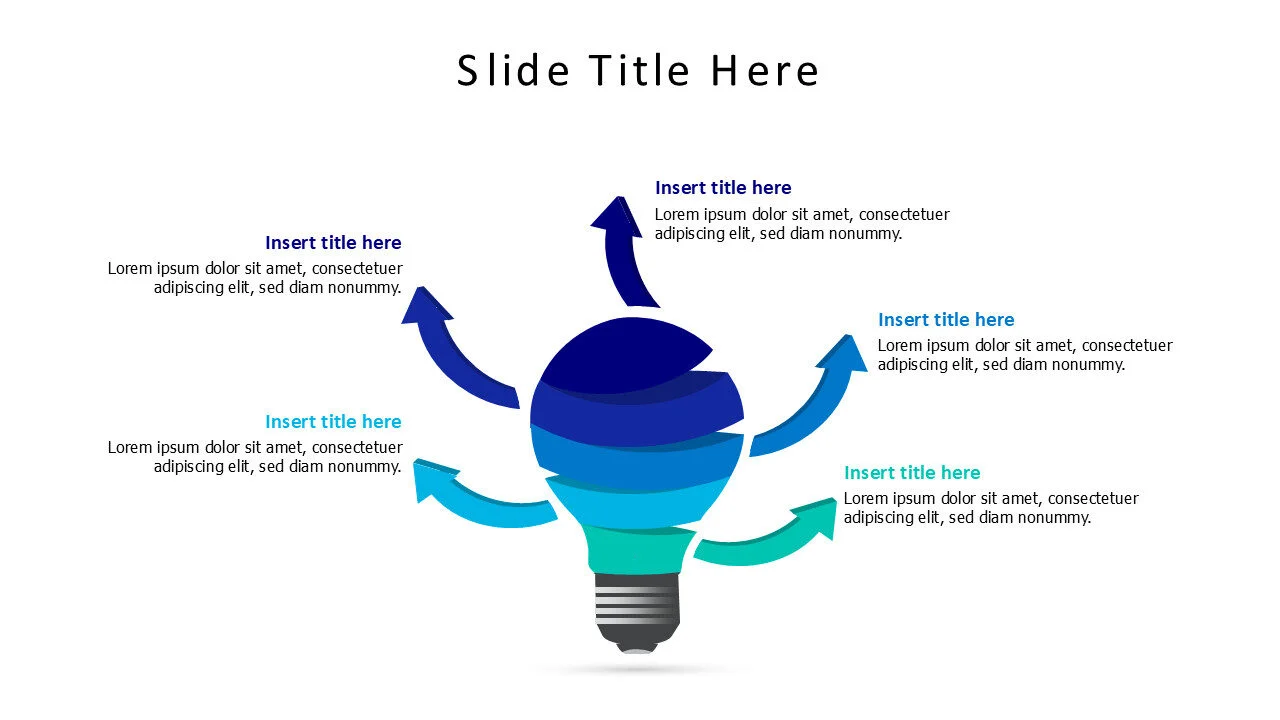 Slide Title Here

Insert title here
Lorem ipsum dolor sit amet, consectetuer adipiscing elit, sed diam nonummy.

Insert title here
Lorem ipsum dolor sit amet, consectetuer adipiscing elit, sed diam nonummy.

Insert title here
Lorem ipsum dolor sit amet, consectetuer adipiscing elit, sed diam nonummy.

Insert title here
Lorem ipsum dolor sit amet, consectetuer adipiscing elit, sed diam nonummy.

Insert title here
Lorem ipsum dolor sit amet, consectetuer adipiscing elit, sed diam nonummy.