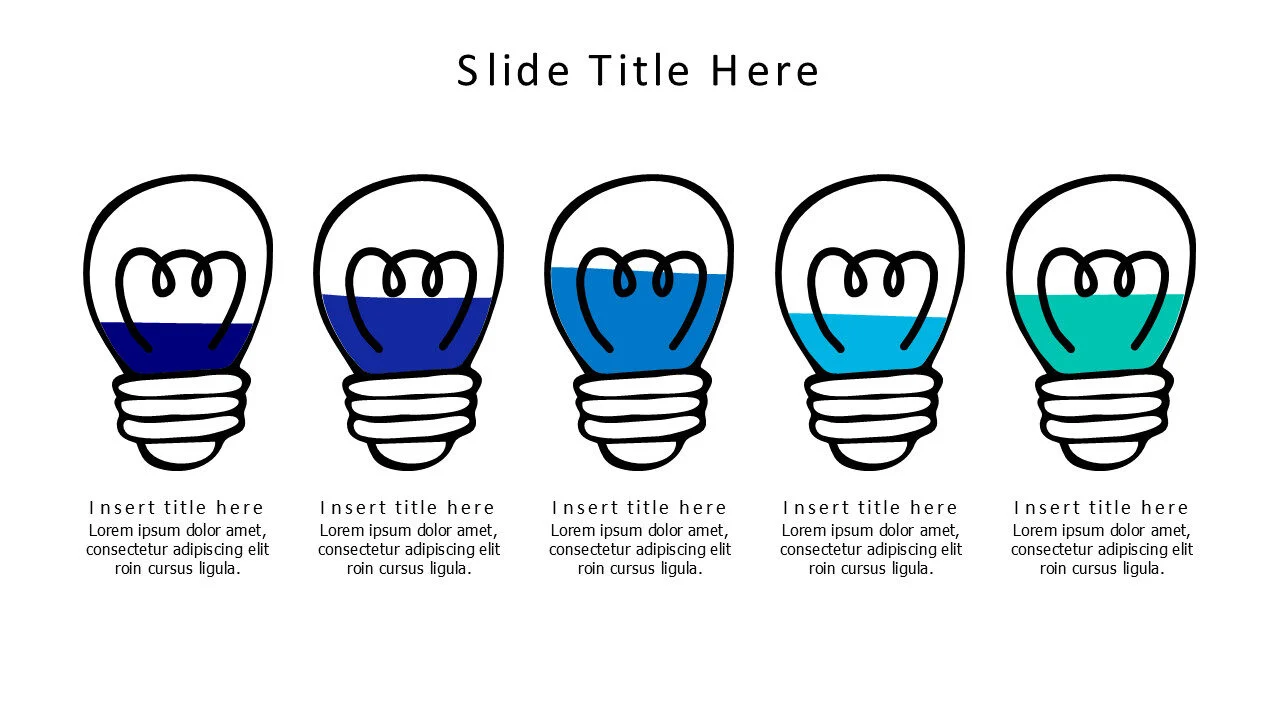 Slide Title Here

Insert title here
Lorem ipsum dolor amet, consectetur adipiscing elit roin cursus ligula.

Insert title here
Lorem ipsum dolor amet, consectetur adipiscing elit roin cursus ligula.

Insert title here
Lorem ipsum dolor amet, consectetur adipiscing elit roin cursus ligula.

Insert title here
Lorem ipsum dolor amet, consectetur adipiscing elit roin cursus ligula.

Insert title here
Lorem ipsum dolor amet, consectetur adipiscing elit roin cursus ligula.