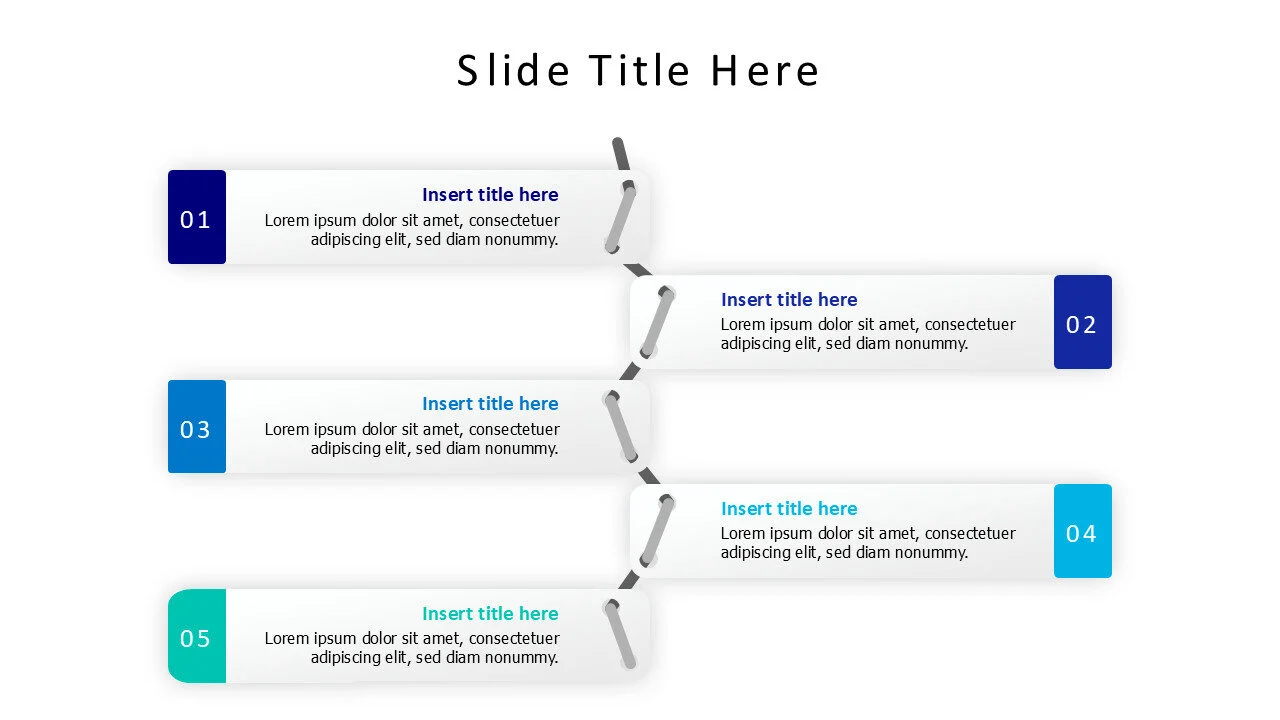 Slide Title Here

01

Insert title here

Lorem ipsum dolor sit amet, consectetuer adipiscing elit, sed diam nonummy.

Insert title here

Lorem ipsum dolor sit amet, consectetuer adipiscing elit, sed diam nonummy.

02

03

Insert title here

Lorem ipsum dolor sit amet, consectetuer adipiscing elit, sed diam nonummy.

Insert title here

Lorem ipsum dolor sit amet, consectetuer adipiscing elit, sed diam nonummy.

04

05

Insert title here

Lorem ipsum dolor sit amet, consectetuer adipiscing elit, sed diam nonummy.