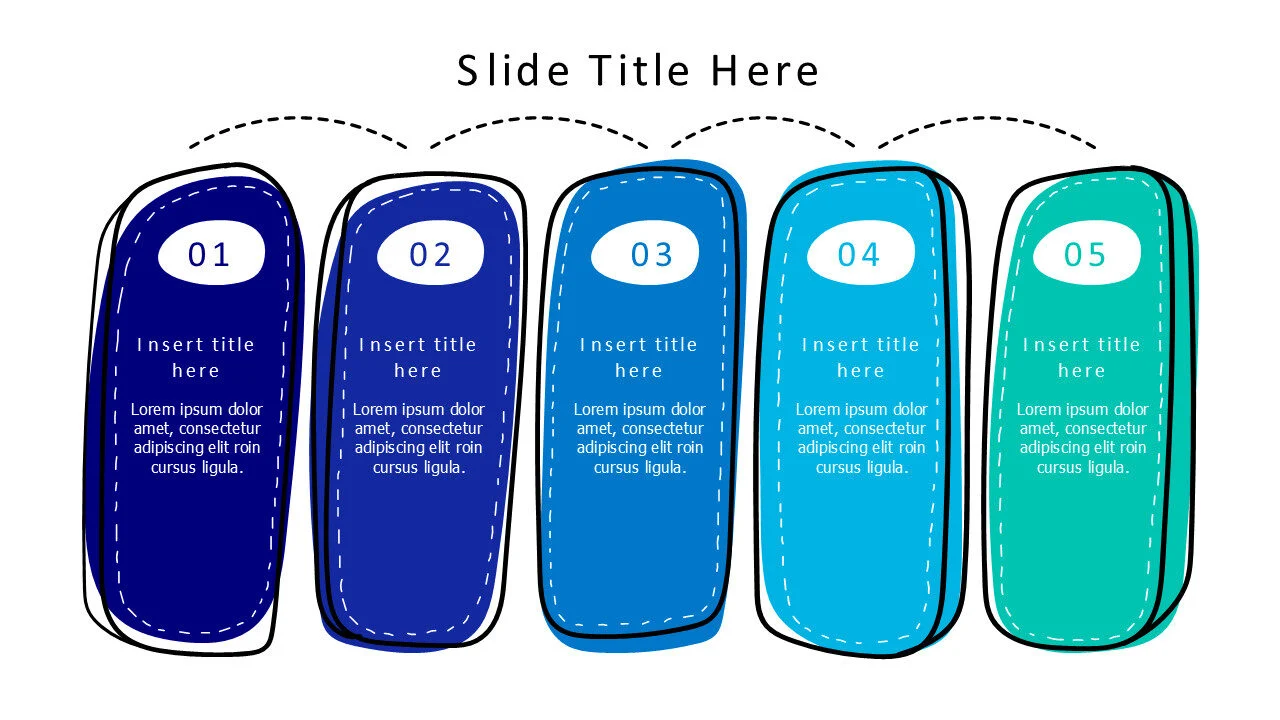 Slide Title Here

01

Insert title here

Lorem ipsum dolor amet, consectetur adipiscing elit roin cursus ligula.

02

Insert title here

Lorem ipsum dolor amet, consectetur adipiscing elit roin cursus ligula.

03

Insert title here

Lorem ipsum dolor amet, consectetur adipiscing elit roin cursus ligula.

04

Insert title here

Lorem ipsum dolor amet, consectetur adipiscing elit roin cursus ligula.

05

Insert title here

Lorem ipsum dolor amet, consectetur adipiscing elit roin cursus ligula.