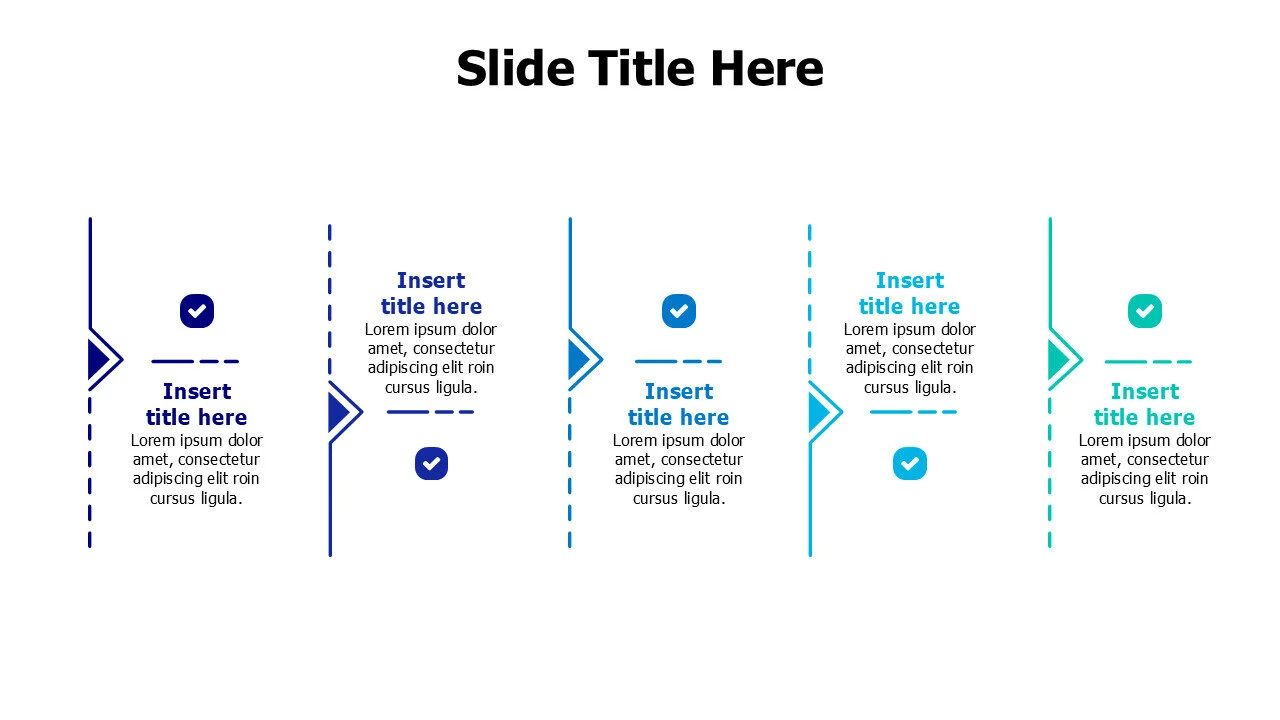 Slide Title Here

Insert title here
Lorem ipsum dolor amet, consectetur adipiscing elit roin cursus ligula.

Insert title here
Lorem ipsum dolor amet, consectetur adipiscing elit roin cursus ligula.

Insert title here
Lorem ipsum dolor amet, consectetur adipiscing elit roin cursus ligula.

Insert title here
Lorem ipsum dolor amet, consectetur adipiscing elit roin cursus ligula.

Insert title here
Lorem ipsum dolor amet, consectetur adipiscing elit roin cursus ligula.