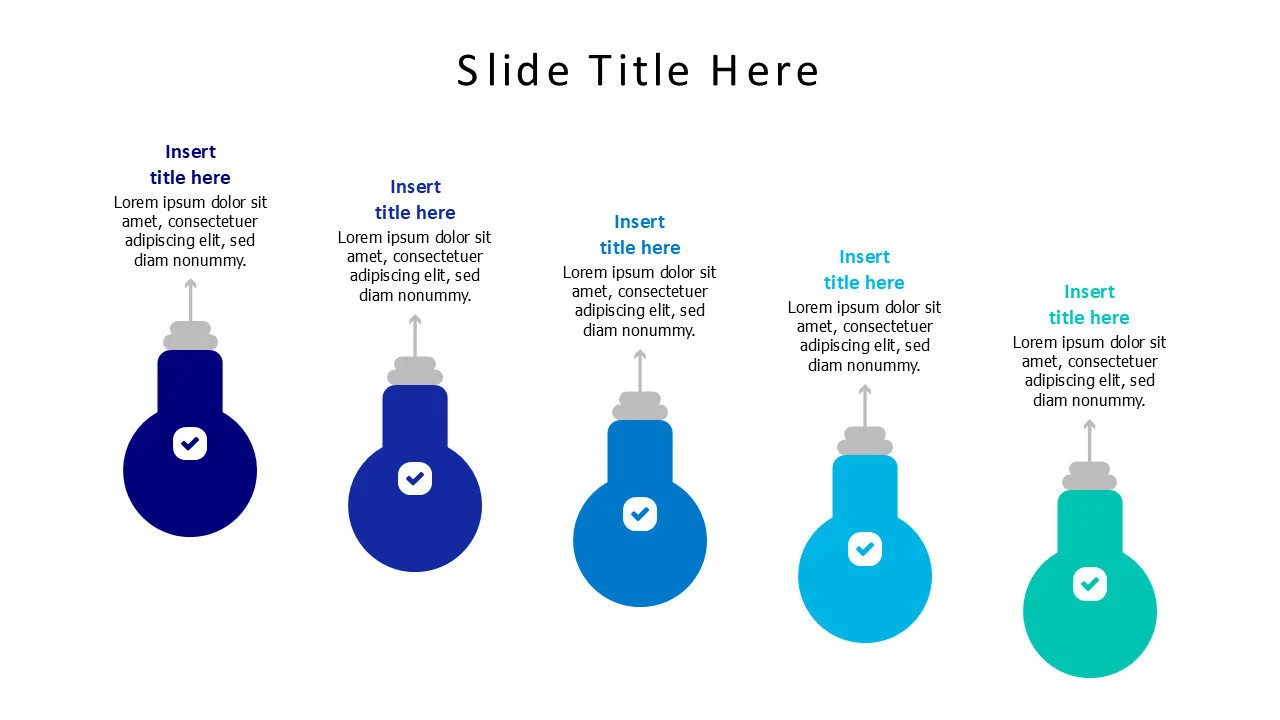 Slide Title Here

Insert title here
Lorem ipsum dolor sit amet, consectetuer adipiscing elit, sed diam nonummy.

Insert title here
Lorem ipsum dolor sit amet, consectetuer adipiscing elit, sed diam nonummy.

Insert title here
Lorem ipsum dolor sit amet, consectetuer adipiscing elit, sed diam nonummy.

Insert title here
Lorem ipsum dolor sit amet, consectetuer adipiscing elit, sed diam nonummy.

Insert title here
Lorem ipsum dolor sit amet, consectetuer adipiscing elit, sed diam nonummy.