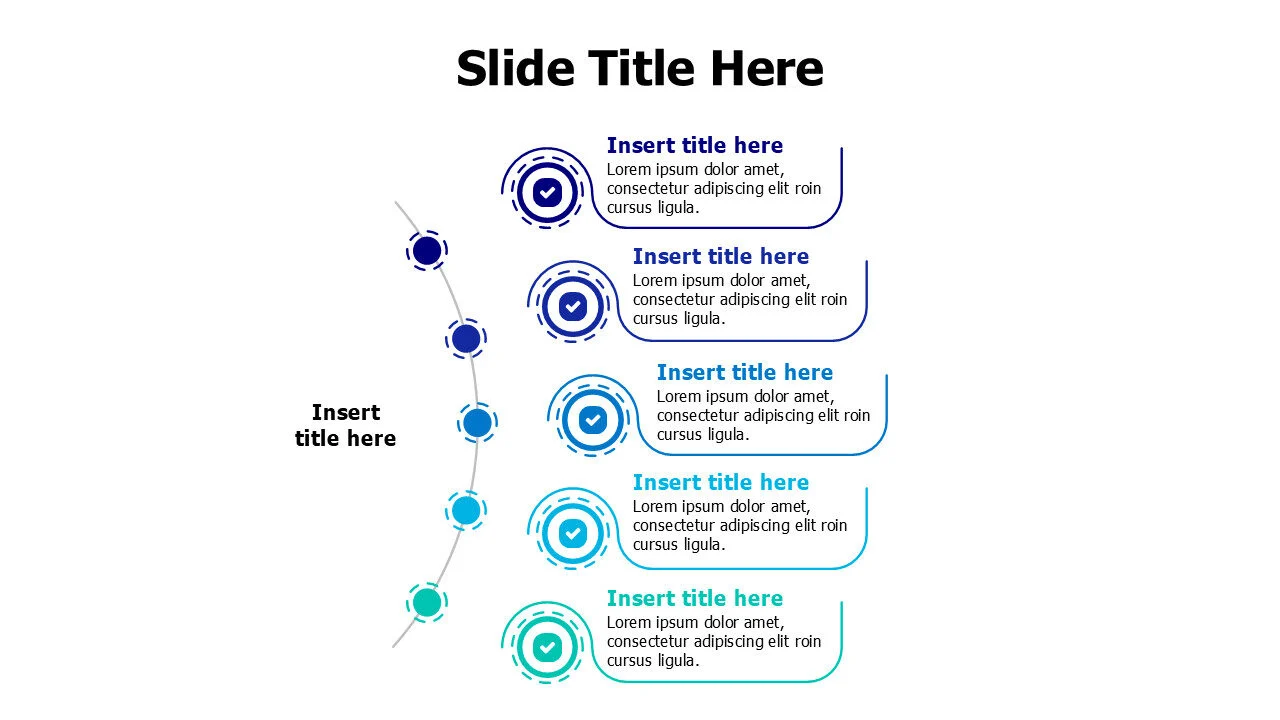 Slide Title Here

Insert title here

Insert title here
Lorem ipsum dolor amet, consectetur adipiscing elit roin cursus ligula.

Insert title here
Lorem ipsum dolor amet, consectetur adipiscing elit roin cursus ligula.

Insert title here
Lorem ipsum dolor amet, consectetur adipiscing elit roin cursus ligula.

Insert title here
Lorem ipsum dolor amet, consectetur adipiscing elit roin cursus ligula.

Insert title here
Lorem ipsum dolor amet, consectetur adipiscing elit roin cursus ligula.