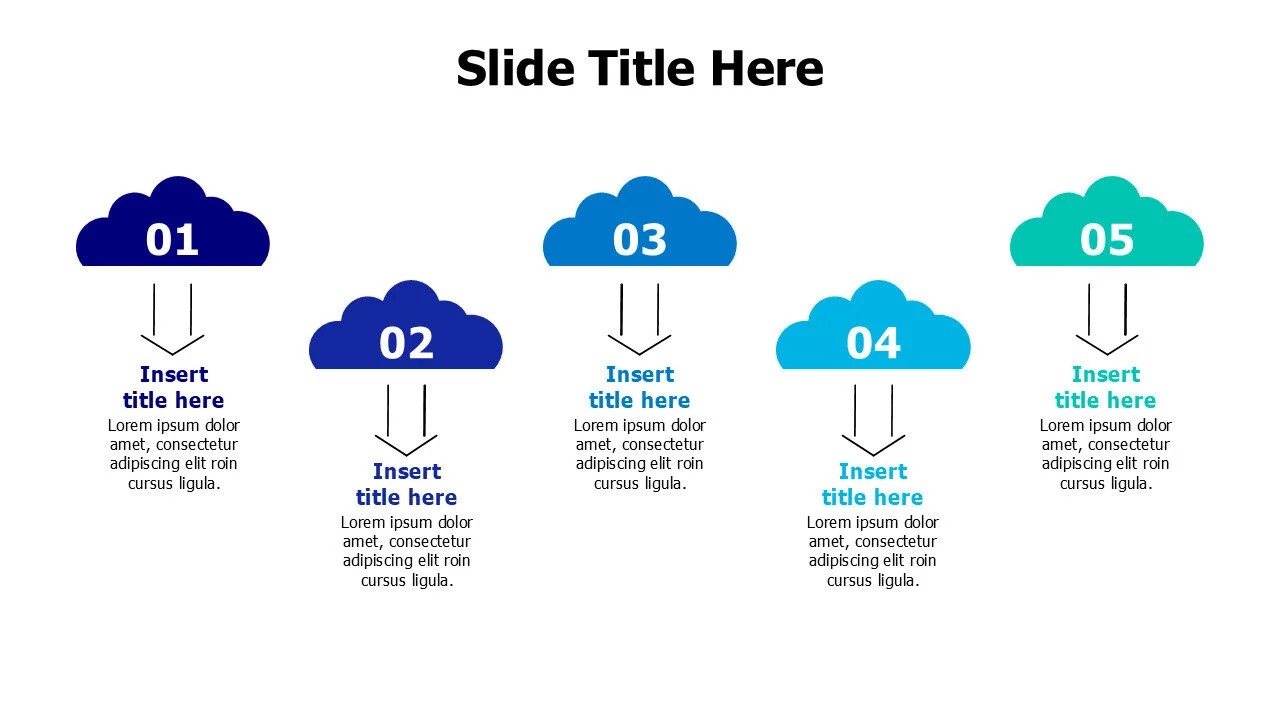 Slide Title Here

01

Insert title here

Lorem ipsum dolor amet, consectetur adipiscing elit roin cursus ligula.

02

Insert title here

Lorem ipsum dolor amet, consectetur adipiscing elit roin cursus ligula.

03

Insert title here

Lorem ipsum dolor amet, consectetur adipiscing elit roin cursus ligula.

04

Insert title here

Lorem ipsum dolor amet, consectetur adipiscing elit roin cursus ligula.

05

Insert title here

Lorem ipsum dolor amet, consectetur adipiscing elit roin cursus ligula.