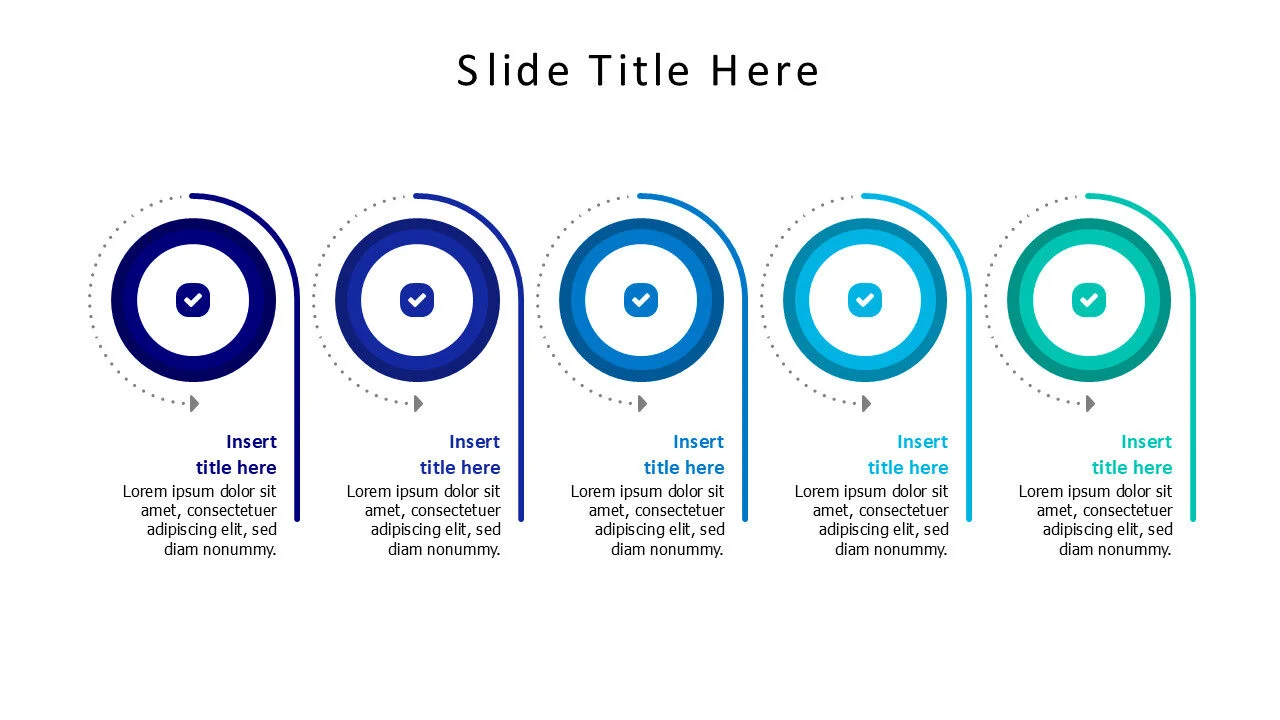 Slide Title Here

Insert title here
Lorem ipsum dolor sit amet, consectetuer adipiscing elit, sed diam nonummy.

Insert title here
Lorem ipsum dolor sit amet, consectetuer adipiscing elit, sed diam nonummy.

Insert title here
Lorem ipsum dolor sit amet, consectetuer adipiscing elit, sed diam nonummy.

Insert title here
Lorem ipsum dolor sit amet, consectetuer adipiscing elit, sed diam nonummy.

Insert title here
Lorem ipsum dolor sit amet, consectetuer adipiscing elit, sed diam nonummy.