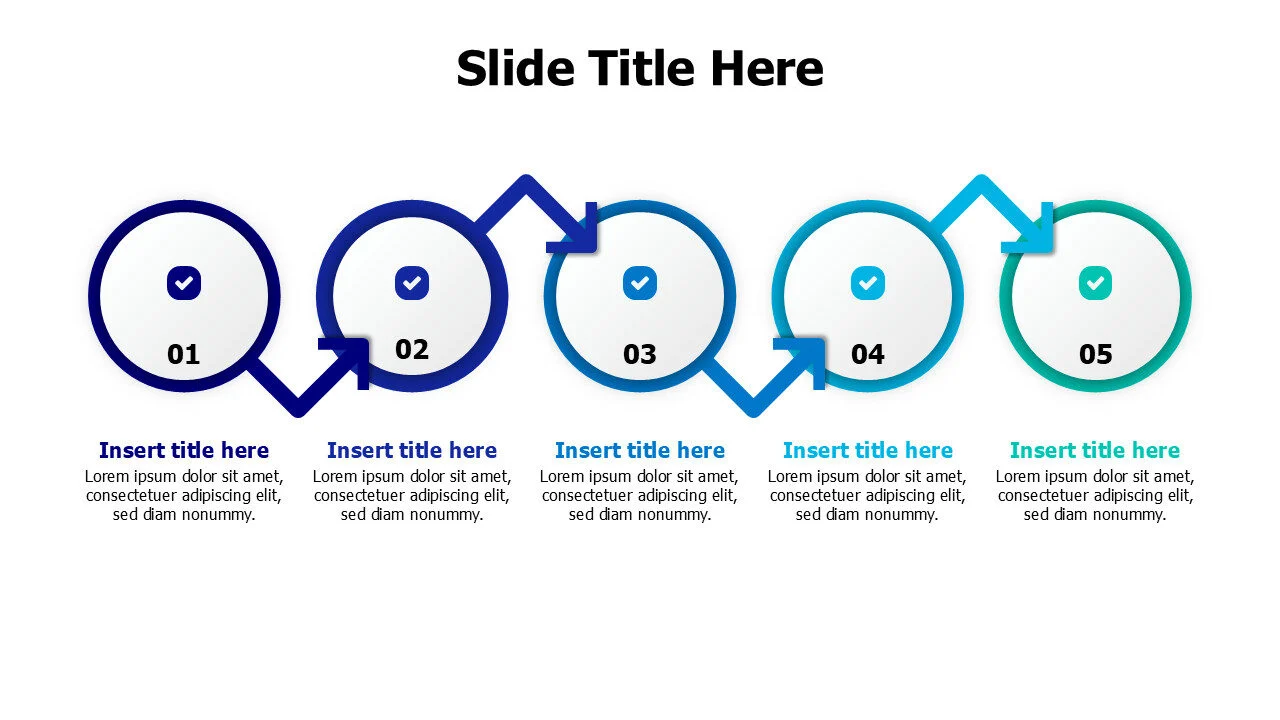 Slide Title Here

01

02

03

04

05

Insert title here
Lorem ipsum dolor sit amet, consectetuer adipiscing elit, sed diam nonummy.

Insert title here
Lorem ipsum dolor sit amet, consectetuer adipiscing elit, sed diam nonummy.

Insert title here
Lorem ipsum dolor sit amet, consectetuer adipiscing elit, sed diam nonummy.

Insert title here
Lorem ipsum dolor sit amet, consectetuer adipiscing elit, sed diam nonummy.

Insert title here
Lorem ipsum dolor sit amet, consectetuer adipiscing elit, sed diam nonummy.