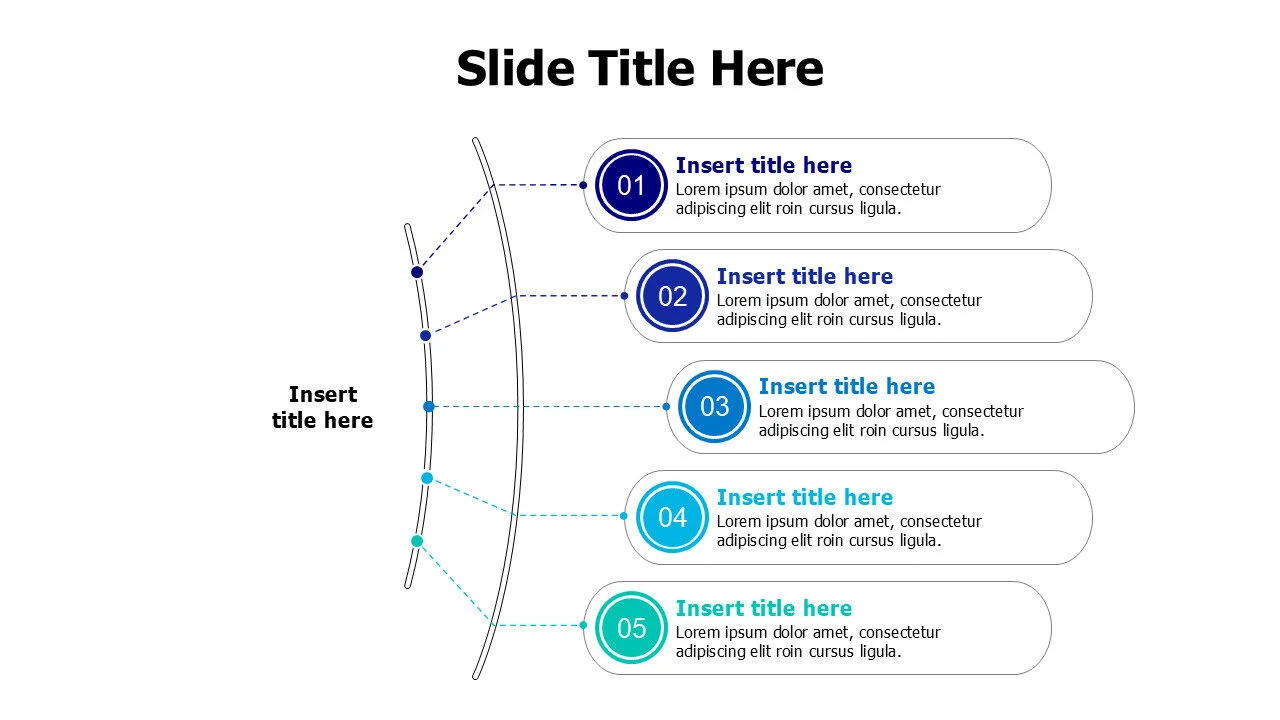 Slide Title Here

Insert title here

01
Insert title here
Lorem ipsum dolor amet, consectetur adipiscing elit roin cursus ligula.

02
Insert title here
Lorem ipsum dolor amet, consectetur adipiscing elit roin cursus ligula.

03
Insert title here
Lorem ipsum dolor amet, consectetur adipiscing elit roin cursus ligula.

04
Insert title here
Lorem ipsum dolor amet, consectetur adipiscing elit roin cursus ligula.

05
Insert title here
Lorem ipsum dolor amet, consectetur adipiscing elit roin cursus ligula.