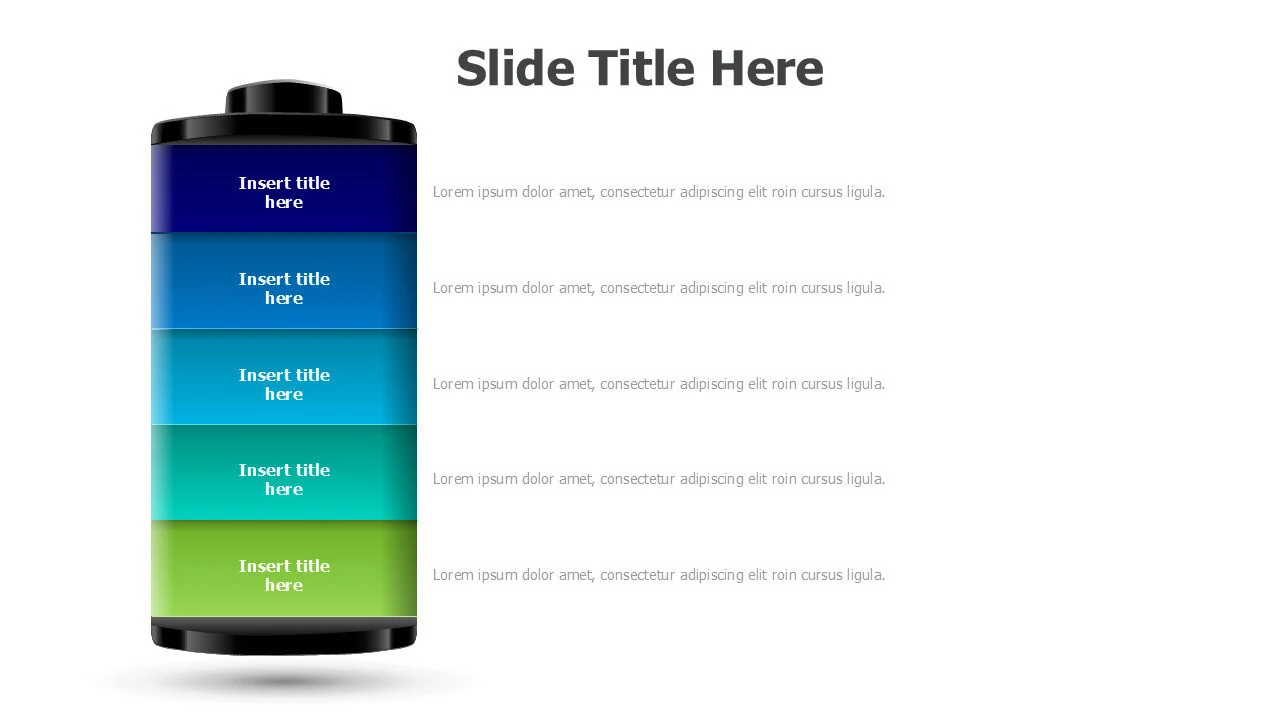 Slide Title Here

Insert title here

Lorem ipsum dolor amet, consectetur adipiscing elit roin cursus ligula.

Insert title here

Lorem ipsum dolor amet, consectetur adipiscing elit roin cursus ligula.

Insert title here

Lorem ipsum dolor amet, consectetur adipiscing elit roin cursus ligula.

Insert title here

Lorem ipsum dolor amet, consectetur adipiscing elit roin cursus ligula.

Insert title here

Lorem ipsum dolor amet, consectetur adipiscing elit roin cursus ligula.