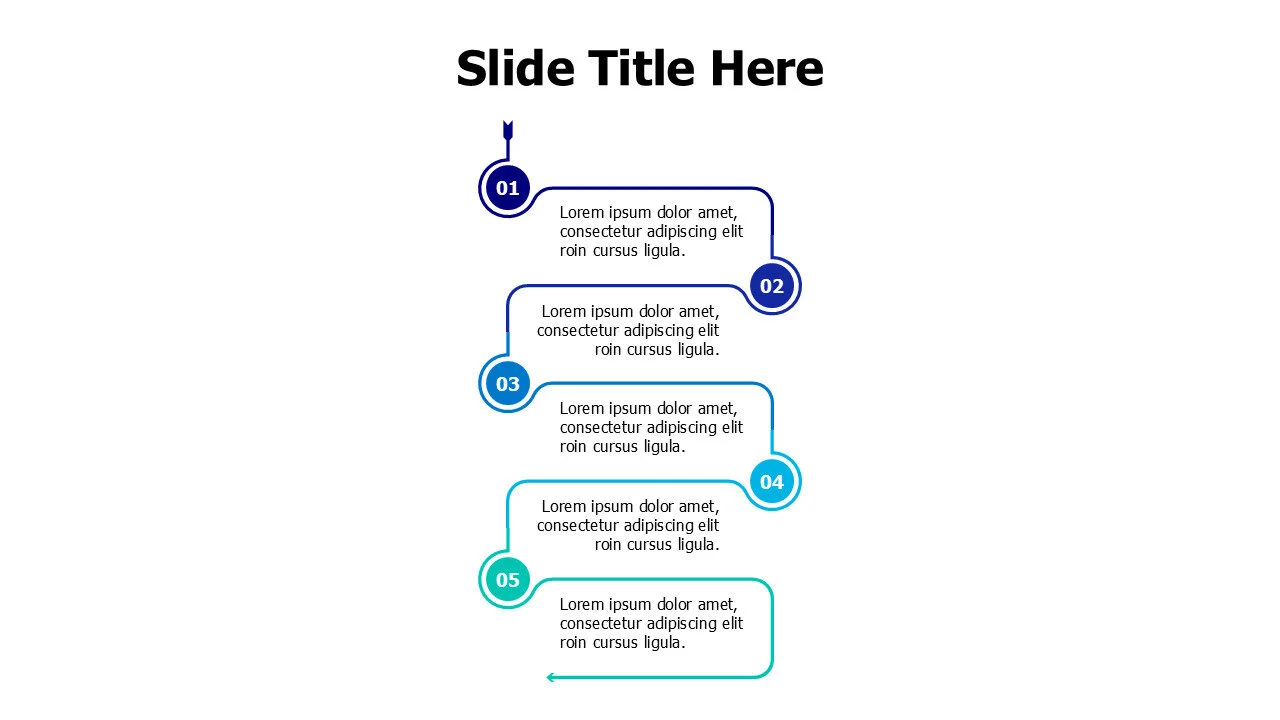 Slide Title Here

01

Lorem ipsum dolor amet, consectetur adipiscing elit roin cursus ligula.

02

Lorem ipsum dolor amet, consectetur adipiscing elit roin cursus ligula.

03

Lorem ipsum dolor amet, consectetur adipiscing elit roin cursus ligula.

04

Lorem ipsum dolor amet, consectetur adipiscing elit roin cursus ligula.

05

Lorem ipsum dolor amet, consectetur adipiscing elit roin cursus ligula.