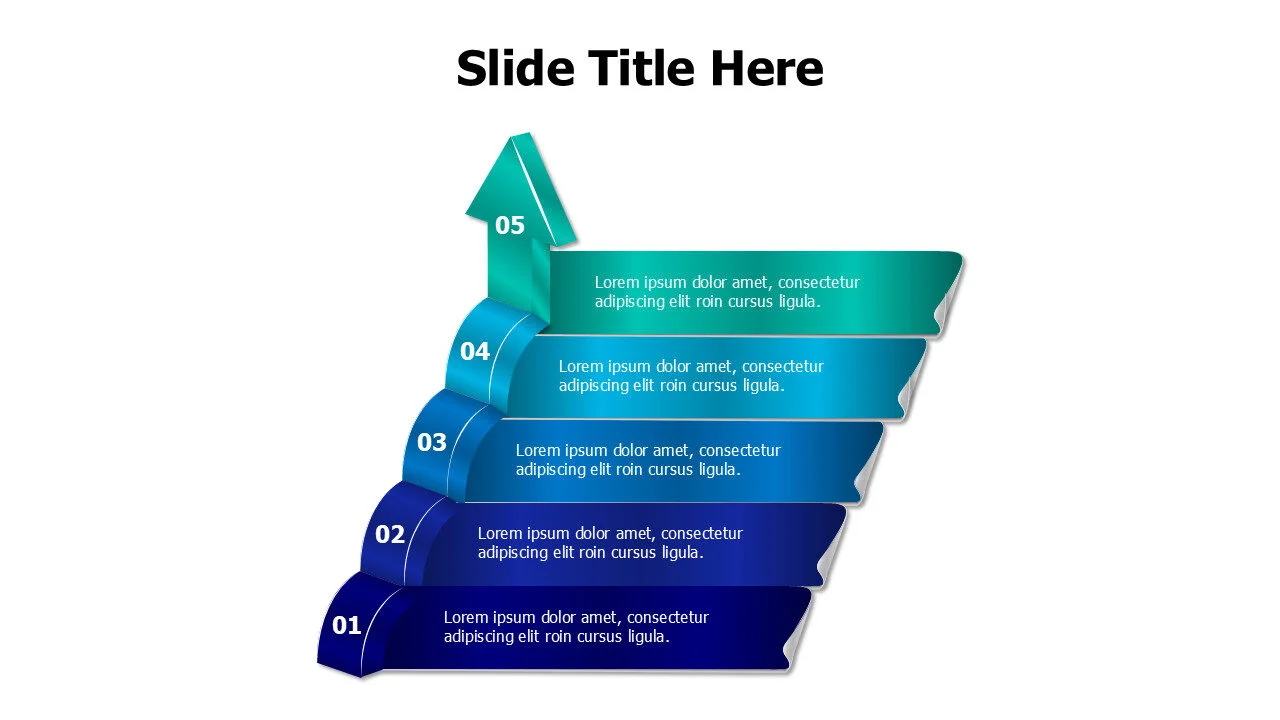 Slide Title Here

05

Lorem ipsum dolor amet, consectetur adipiscing elit roin cursus ligula.

04

Lorem ipsum dolor amet, consectetur adipiscing elit roin cursus ligula.

03

Lorem ipsum dolor amet, consectetur adipiscing elit roin cursus ligula.

02

Lorem ipsum dolor amet, consectetur adipiscing elit roin cursus ligula.

01

Lorem ipsum dolor amet, consectetur adipiscing elit roin cursus ligula.