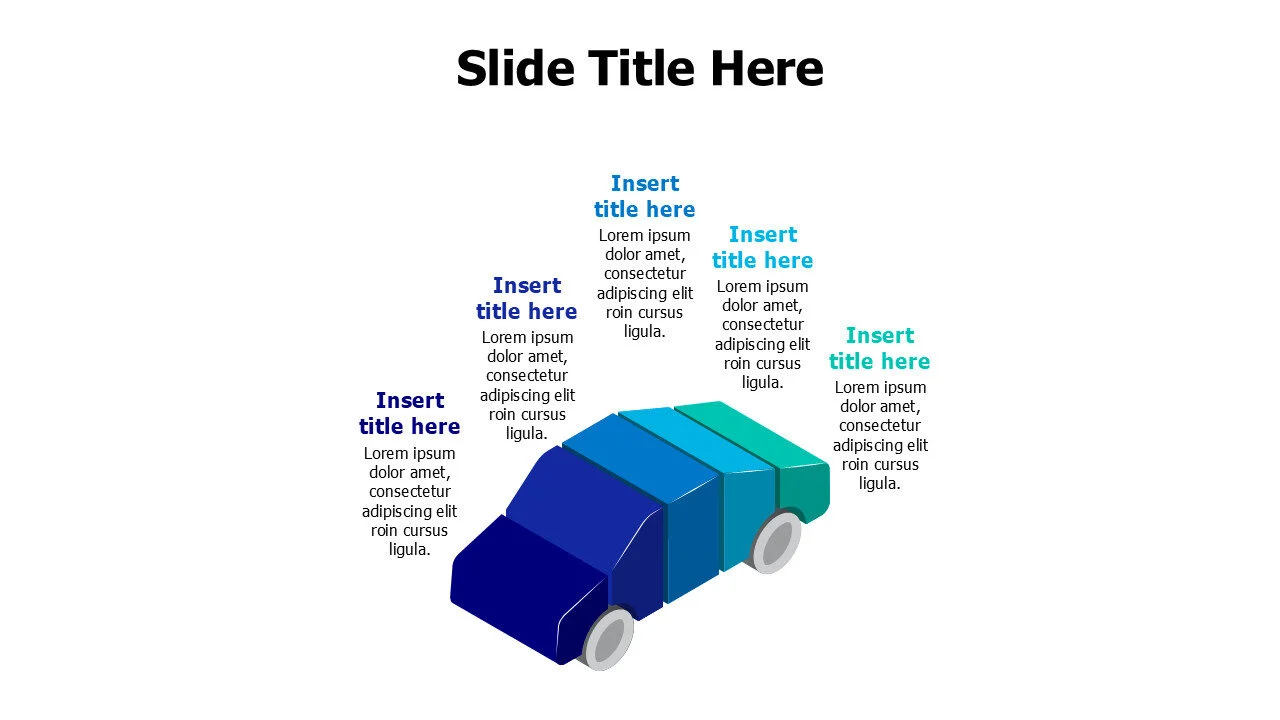 Slide Title Here

Insert title here
Lorem ipsum dolor amet, consectetur adipiscing elit roin cursus ligula.

Insert title here
Lorem ipsum dolor amet, consectetur adipiscing elit roin cursus ligula.

Insert title here
Lorem ipsum dolor amet, consectetur adipiscing elit roin cursus ligula.

Insert title here
Lorem ipsum dolor amet, consectetur adipiscing elit roin cursus ligula.

Insert title here
Lorem ipsum dolor amet, consectetur adipiscing elit roin cursus ligula.