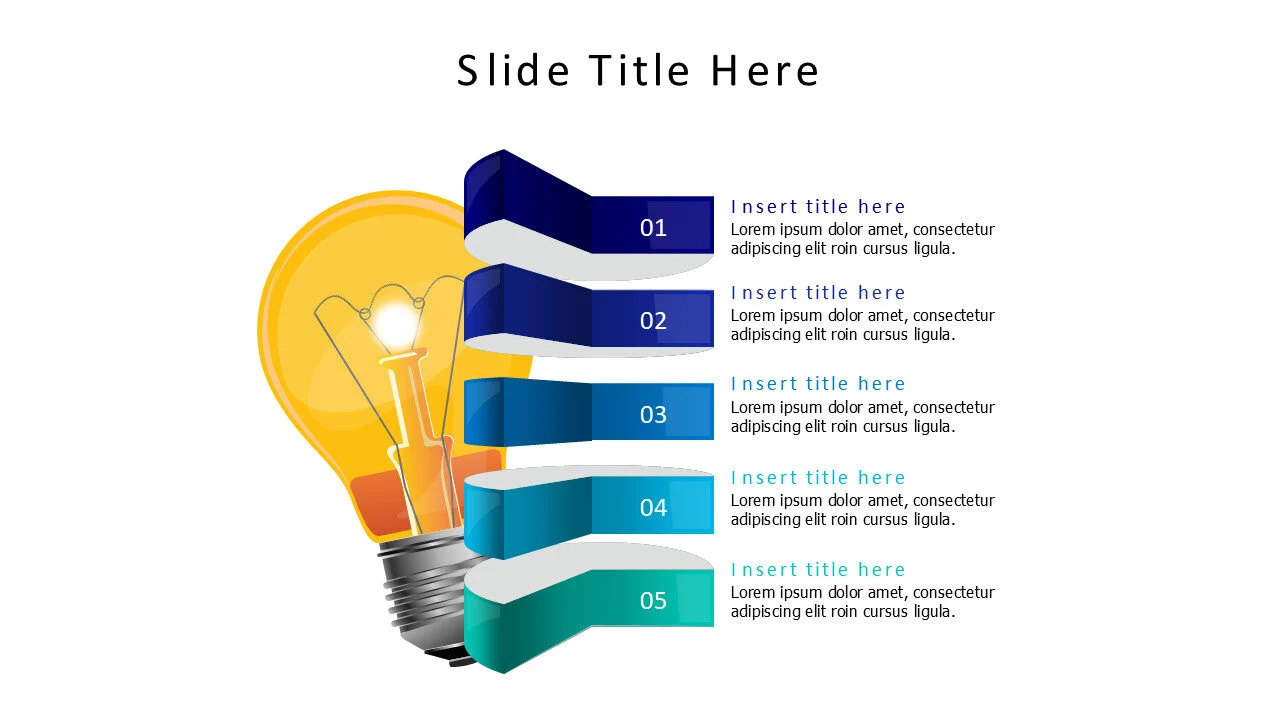 Slide Title Here

01

Insert title here
Lorem ipsum dolor amet, consectetur adipiscing elit roin cursus ligula.

02

Insert title here
Lorem ipsum dolor amet, consectetur adipiscing elit roin cursus ligula.

03

Insert title here
Lorem ipsum dolor amet, consectetur adipiscing elit roin cursus ligula.

04

Insert title here
Lorem ipsum dolor amet, consectetur adipiscing elit roin cursus ligula.

05

Insert title here
Lorem ipsum dolor amet, consectetur adipiscing elit roin cursus ligula.