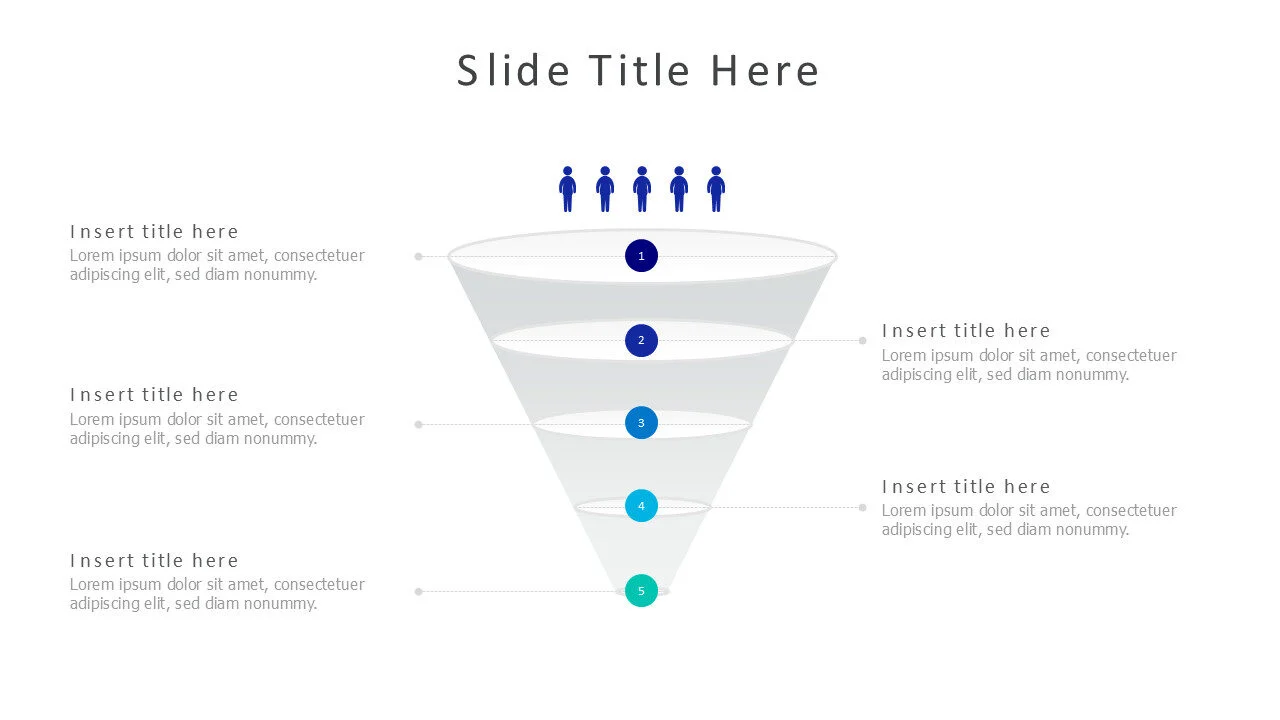 Slide Title Here

Insert title here
Lorem ipsum dolor sit amet, consectetuer adipiscing elit, sed diam nonummy.

1

2

Insert title here
Lorem ipsum dolor sit amet, consectetuer adipiscing elit, sed diam nonummy.

Insert title here
Lorem ipsum dolor sit amet, consectetuer adipiscing elit, sed diam nonummy.

3

4

Insert title here
Lorem ipsum dolor sit amet, consectetuer adipiscing elit, sed diam nonummy.

Insert title here
Lorem ipsum dolor sit amet, consectetuer adipiscing elit, sed diam nonummy.

5