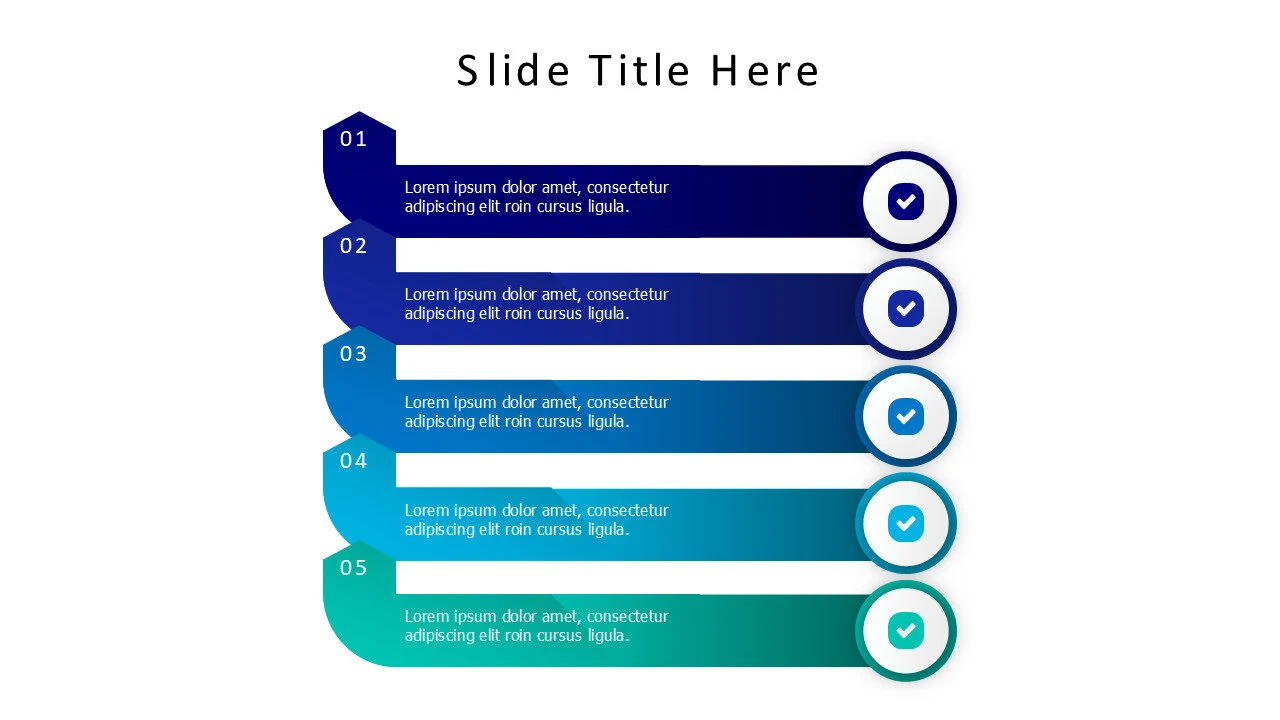 Slide Title Here

01

Lorem ipsum dolor amet, consectetur adipiscing elit roin cursus ligula.

02

Lorem ipsum dolor amet, consectetur adipiscing elit roin cursus ligula.

03

Lorem ipsum dolor amet, consectetur adipiscing elit roin cursus ligula.

04

Lorem ipsum dolor amet, consectetur adipiscing elit roin cursus ligula.

05

Lorem ipsum dolor amet, consectetur adipiscing elit roin cursus ligula.