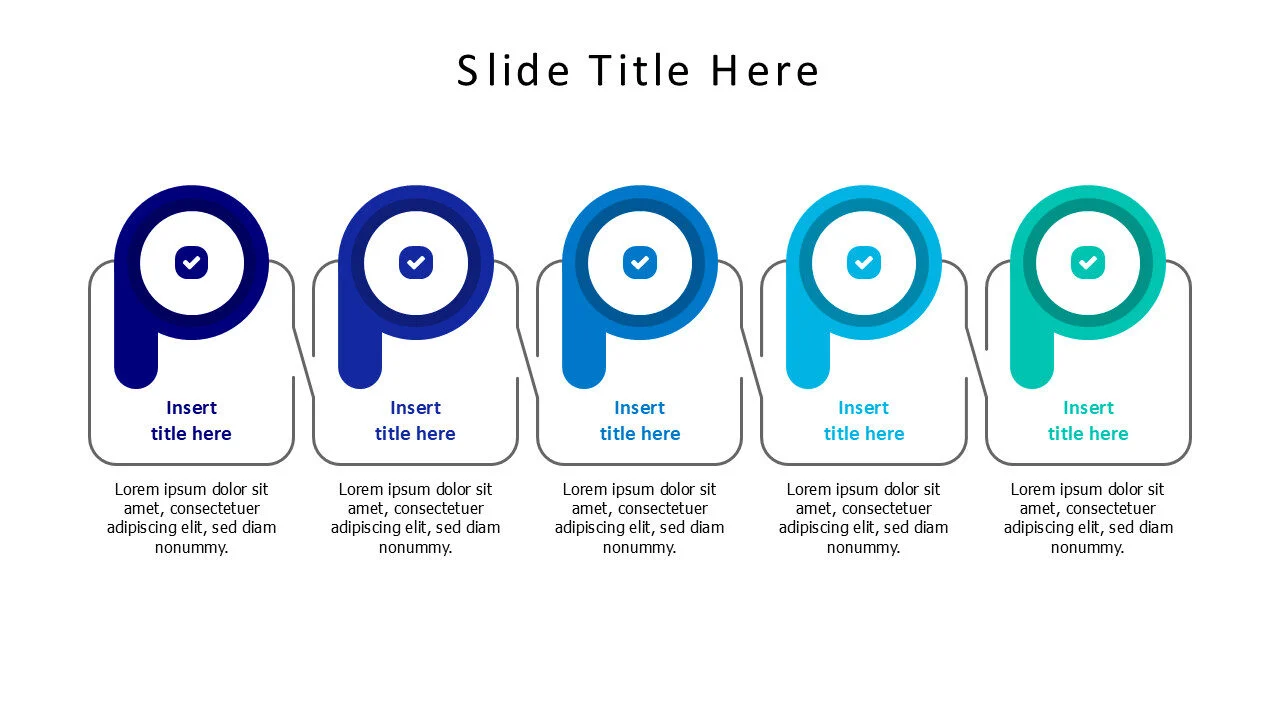 Slide Title Here

Insert title here

Lorem ipsum dolor sit amet, consectetuer adipiscing elit, sed diam nonummy.

Insert title here

Lorem ipsum dolor sit amet, consectetuer adipiscing elit, sed diam nonummy.

Insert title here

Lorem ipsum dolor sit amet, consectetuer adipiscing elit, sed diam nonummy.

Insert title here

Lorem ipsum dolor sit amet, consectetuer adipiscing elit, sed diam nonummy.

Insert title here

Lorem ipsum dolor sit amet, consectetuer adipiscing elit, sed diam nonummy.