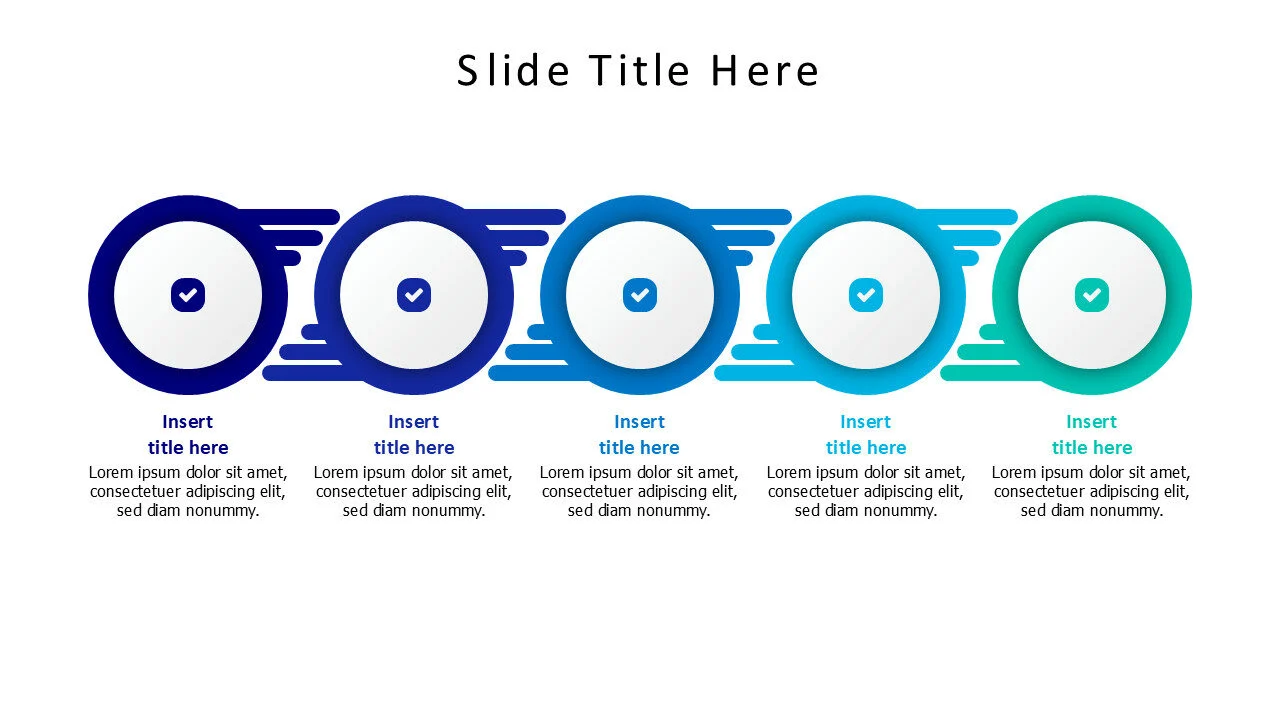 Slide Title Here

Insert
title here
Lorem ipsum dolor sit amet, consectetuer adipiscing elit, sed diam nonummy.

Insert
title here
Lorem ipsum dolor sit amet, consectetuer adipiscing elit, sed diam nonummy.

Insert
title here
Lorem ipsum dolor sit amet, consectetuer adipiscing elit, sed diam nonummy.

Insert
title here
Lorem ipsum dolor sit amet, consectetuer adipiscing elit, sed diam nonummy.

Insert
title here
Lorem ipsum dolor sit amet, consectetuer adipiscing elit, sed diam nonummy.