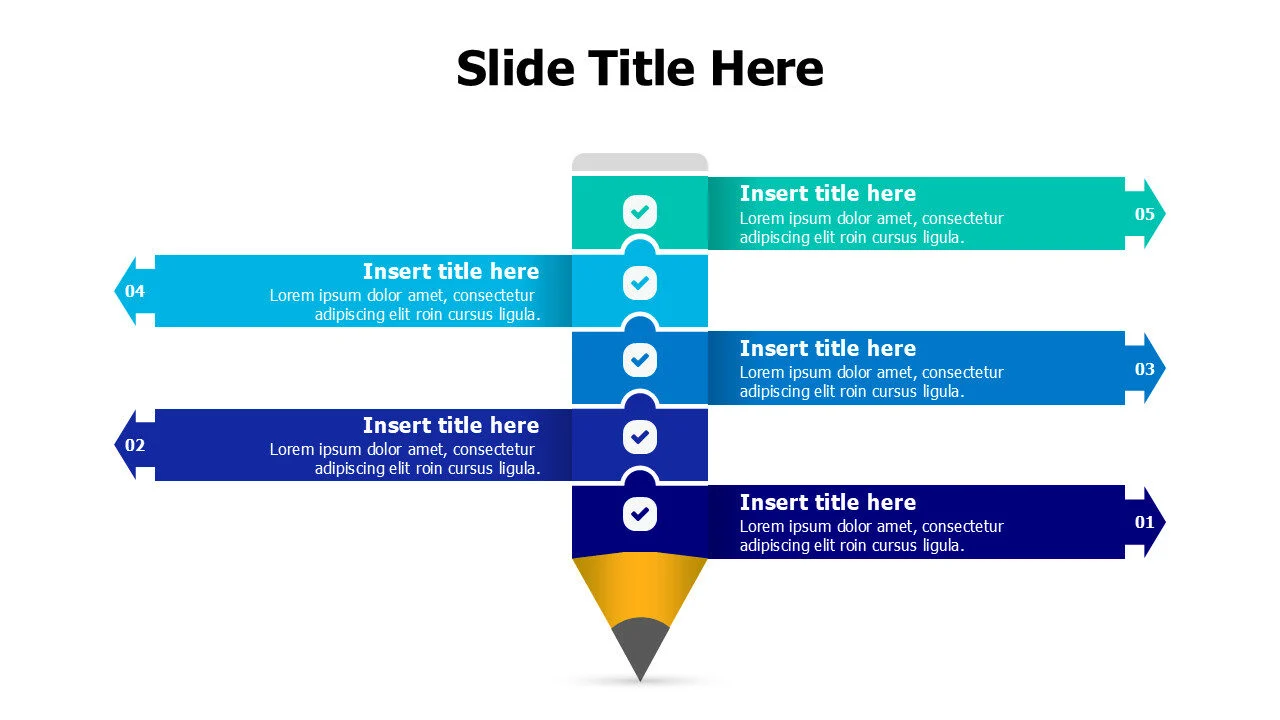 Slide Title Here

Insert title here
Lorem ipsum dolor amet, consectetur adipiscing elit roin cursus ligula.
05

04
Insert title here
Lorem ipsum dolor amet, consectetur adipiscing elit roin cursus ligula.

Insert title here
Lorem ipsum dolor amet, consectetur adipiscing elit roin cursus ligula.
03

02
Insert title here
Lorem ipsum dolor amet, consectetur adipiscing elit roin cursus ligula.

Insert title here
Lorem ipsum dolor amet, consectetur adipiscing elit roin cursus ligula.
01