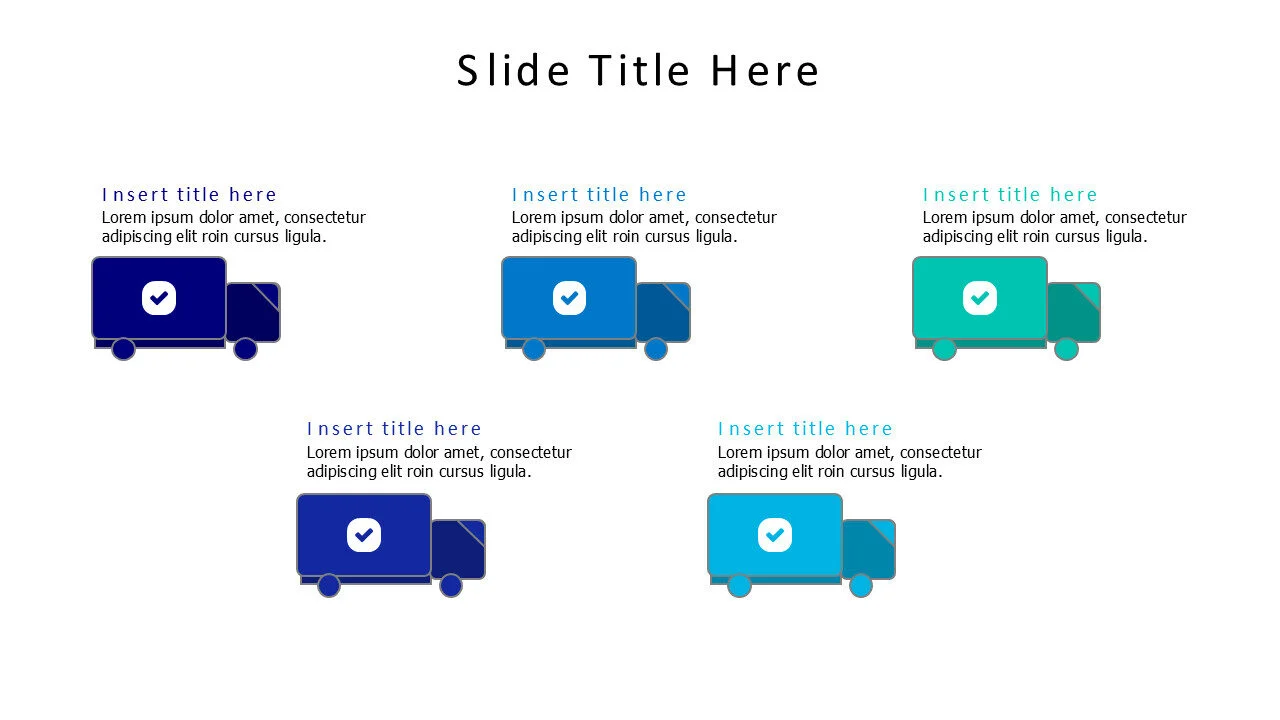 Slide Title Here

Insert title here
Lorem ipsum dolor amet, consectetur adipiscing elit roin cursus ligula.

Insert title here
Lorem ipsum dolor amet, consectetur adipiscing elit roin cursus ligula.

Insert title here
Lorem ipsum dolor amet, consectetur adipiscing elit roin cursus ligula.

Insert title here
Lorem ipsum dolor amet, consectetur adipiscing elit roin cursus ligula.

Insert title here
Lorem ipsum dolor amet, consectetur adipiscing elit roin cursus ligula.