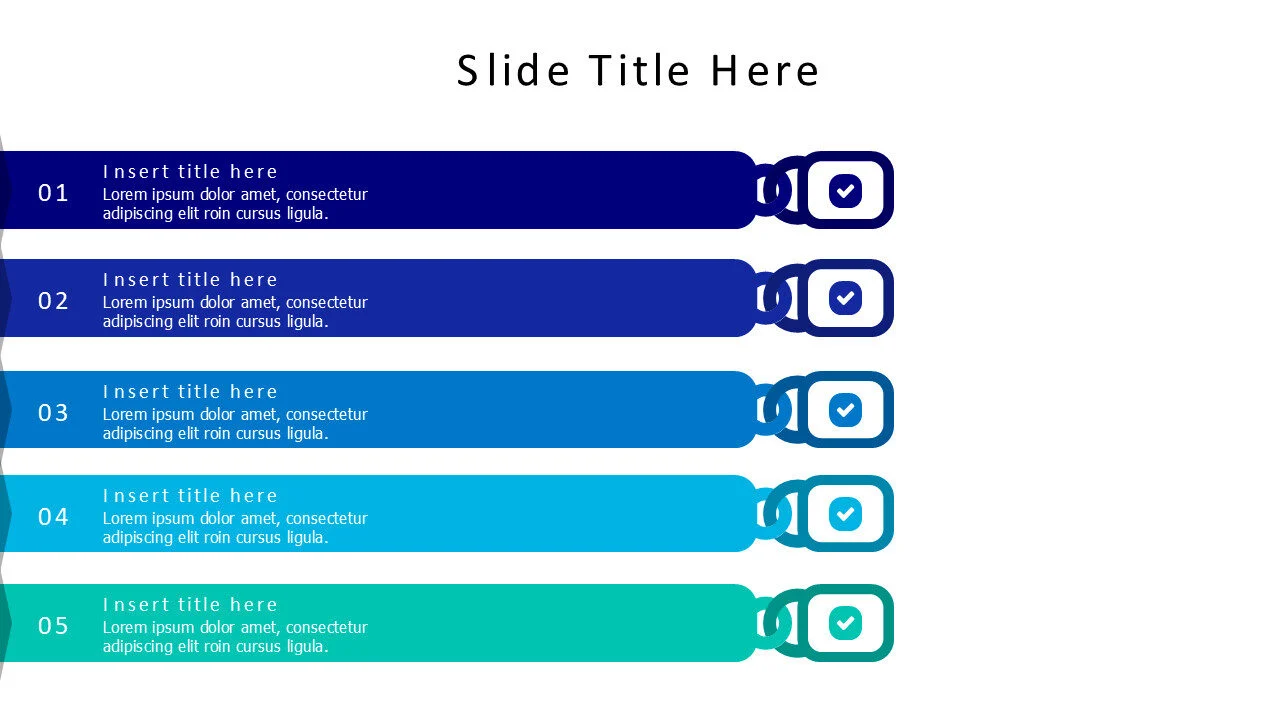 Slide Title Here

01
Insert title here
Lorem ipsum dolor amet, consectetur adipiscing elit roin cursus ligula.

02
Insert title here
Lorem ipsum dolor amet, consectetur adipiscing elit roin cursus ligula.

03
Insert title here
Lorem ipsum dolor amet, consectetur adipiscing elit roin cursus ligula.

04
Insert title here
Lorem ipsum dolor amet, consectetur adipiscing elit roin cursus ligula.

05
Insert title here
Lorem ipsum dolor amet, consectetur adipiscing elit roin cursus ligula.