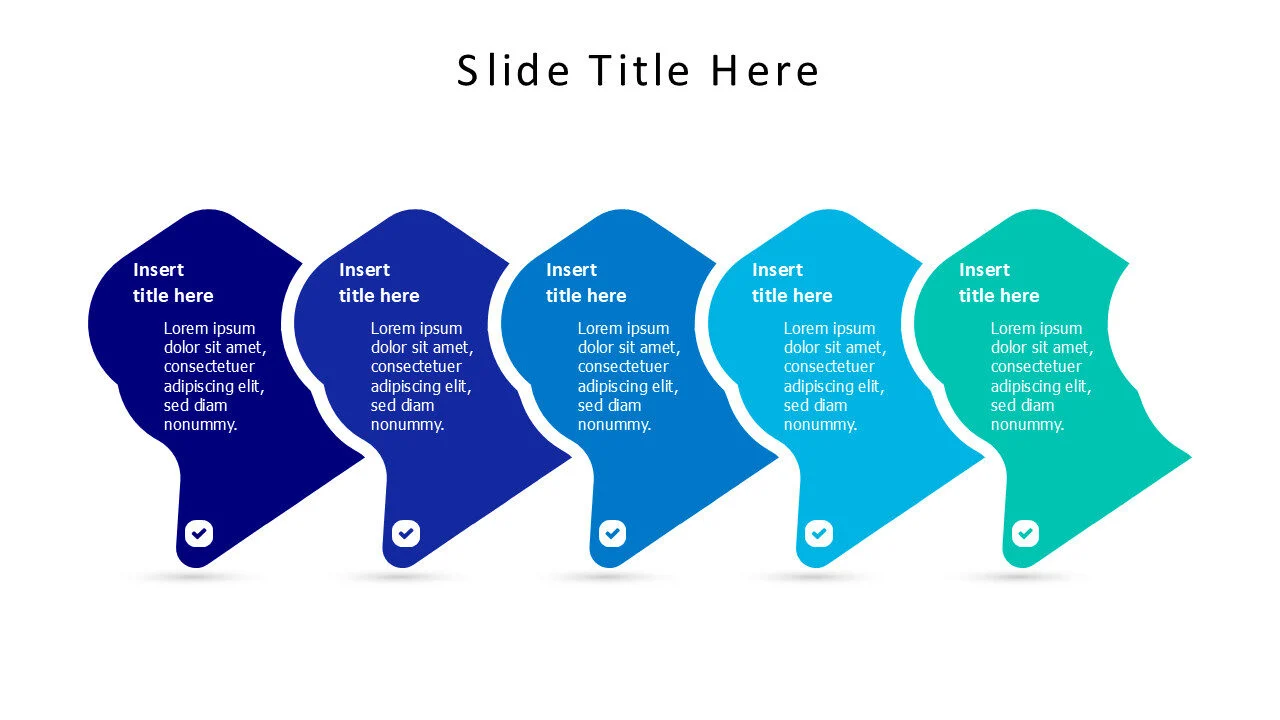 Slide Title Here

Insert title here

Lorem ipsum dolor sit amet, consectetuer adipiscing elit, sed diam nonummy.

Insert title here

Lorem ipsum dolor sit amet, consectetuer adipiscing elit, sed diam nonummy.

Insert title here

Lorem ipsum dolor sit amet, consectetuer adipiscing elit, sed diam nonummy.

Insert title here

Lorem ipsum dolor sit amet, consectetuer adipiscing elit, sed diam nonummy.

Insert title here

Lorem ipsum dolor sit amet, consectetuer adipiscing elit, sed diam nonummy.