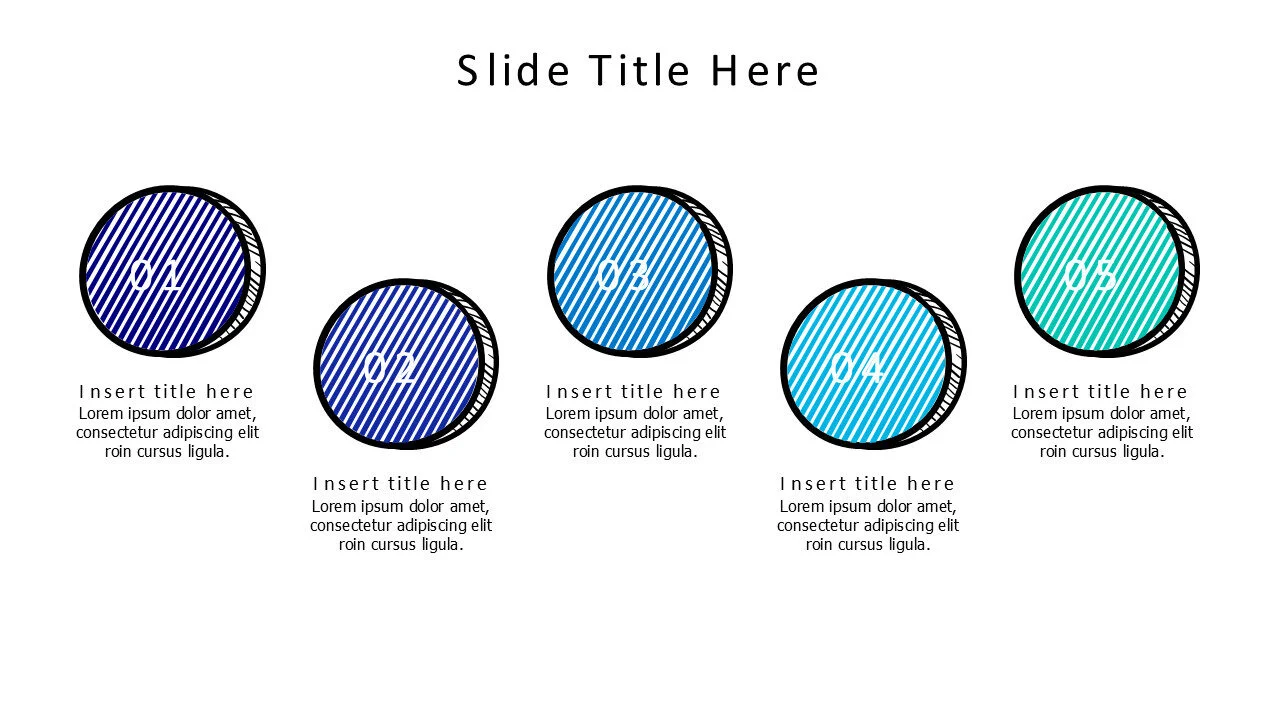 Slide Title Here

01
Insert title here
Lorem ipsum dolor amet, consectetur adipiscing elit roin cursus ligula.

02
Insert title here
Lorem ipsum dolor amet, consectetur adipiscing elit roin cursus ligula.

03
Insert title here
Lorem ipsum dolor amet, consectetur adipiscing elit roin cursus ligula.

04
Insert title here
Lorem ipsum dolor amet, consectetur adipiscing elit roin cursus ligula.

05
Insert title here
Lorem ipsum dolor amet, consectetur adipiscing elit roin cursus ligula.