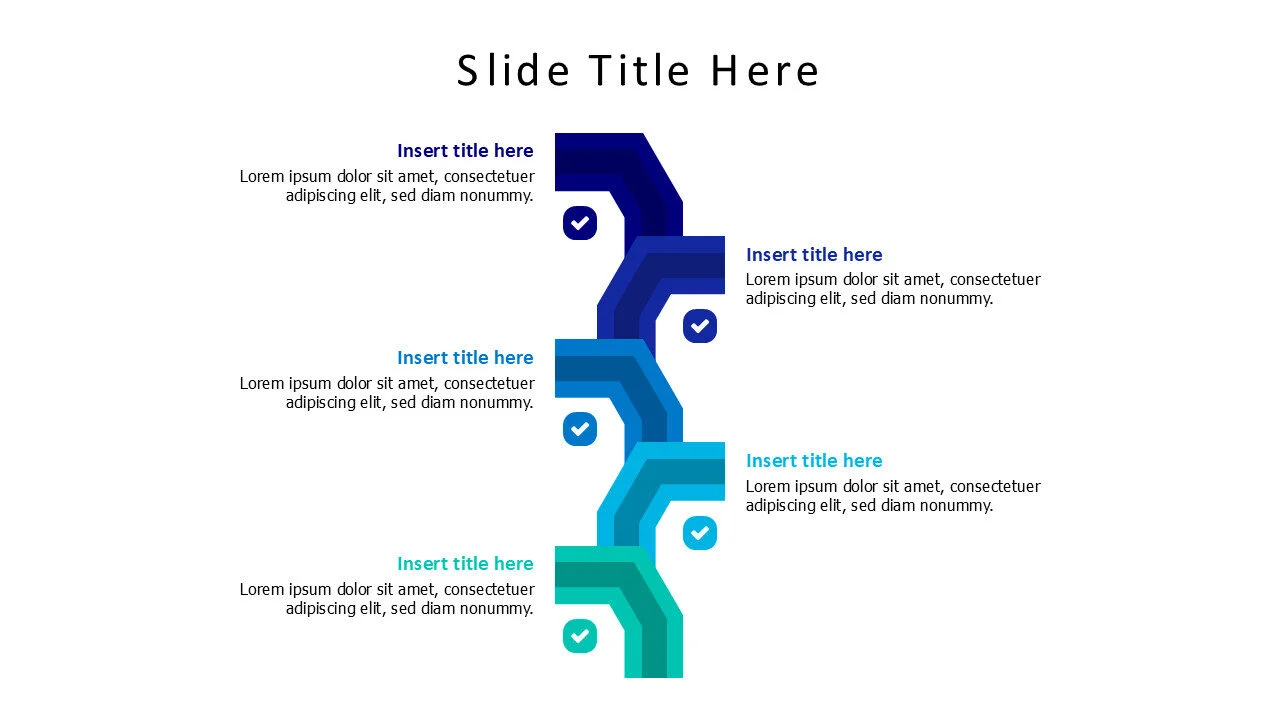 Slide Title Here

Insert title here
Lorem ipsum dolor sit amet, consectetuer adipiscing elit, sed diam nonummy.

Insert title here
Lorem ipsum dolor sit amet, consectetuer adipiscing elit, sed diam nonummy.

Insert title here
Lorem ipsum dolor sit amet, consectetuer adipiscing elit, sed diam nonummy.

Insert title here
Lorem ipsum dolor sit amet, consectetuer adipiscing elit, sed diam nonummy.

Insert title here
Lorem ipsum dolor sit amet, consectetuer adipiscing elit, sed diam nonummy.