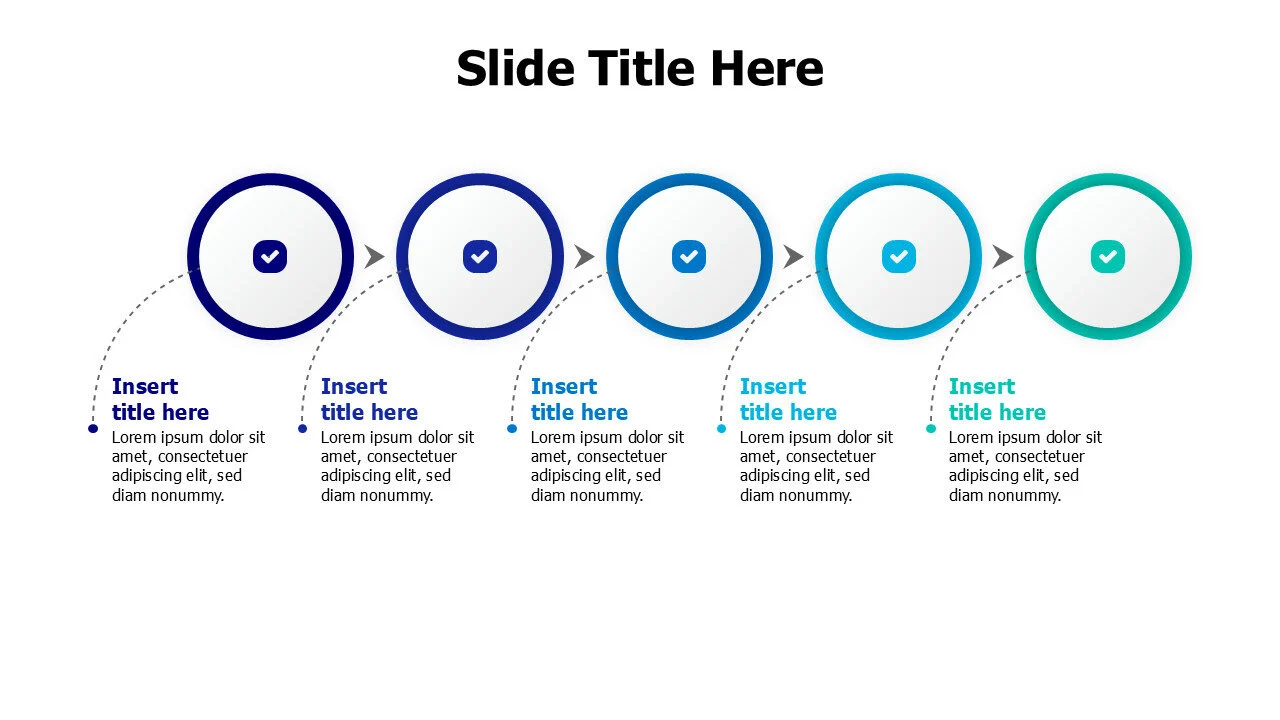 Slide Title Here

Insert title here
Lorem ipsum dolor sit amet, consectetuer adipiscing elit, sed diam nonummy.

Insert title here
Lorem ipsum dolor sit amet, consectetuer adipiscing elit, sed diam nonummy.

Insert title here
Lorem ipsum dolor sit amet, consectetuer adipiscing elit, sed diam nonummy.

Insert title here
Lorem ipsum dolor sit amet, consectetuer adipiscing elit, sed diam nonummy.

Insert title here
Lorem ipsum dolor sit amet, consectetuer adipiscing elit, sed diam nonummy.