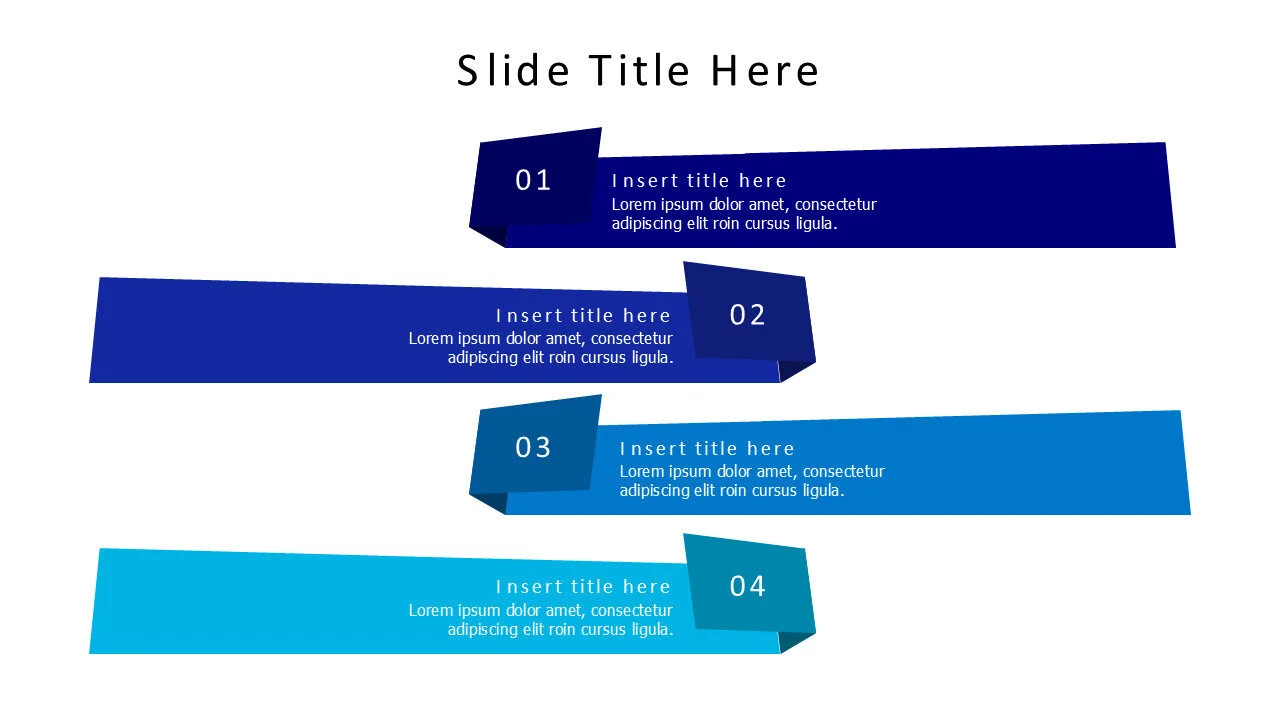 Slide Title Here

01

Insert title here

Lorem ipsum dolor amet, consectetur adipiscing elit roin cursus ligula.

Insert title here

Lorem ipsum dolor amet, consectetur adipiscing elit roin cursus ligula.

02

03

Insert title here

Lorem ipsum dolor amet, consectetur adipiscing elit roin cursus ligula.

Insert title here

Lorem ipsum dolor amet, consectetur adipiscing elit roin cursus ligula.

04