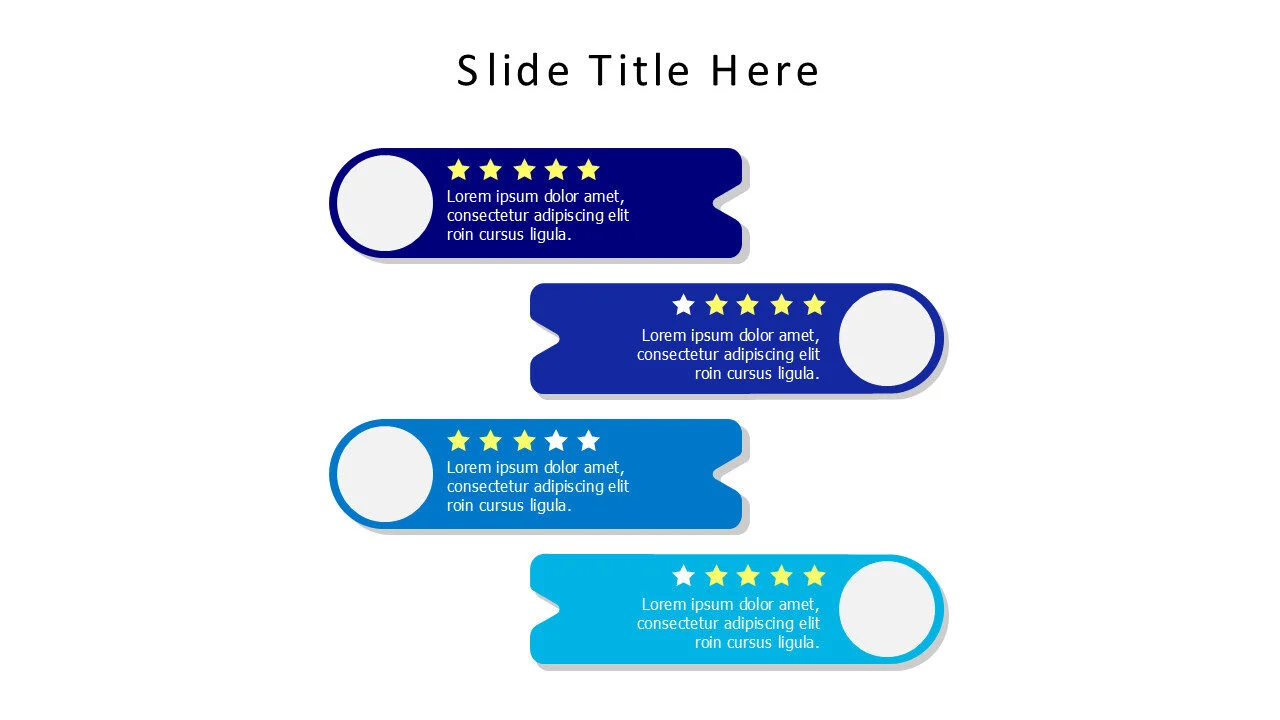 Slide Title Here

Lorem ipsum dolor amet, consectetur adipiscing elit roin cursus ligula.

Lorem ipsum dolor amet, consectetur adipiscing elit roin cursus ligula.

Lorem ipsum dolor amet, consectetur adipiscing elit roin cursus ligula.

Lorem ipsum dolor amet, consectetur adipiscing elit roin cursus ligula.