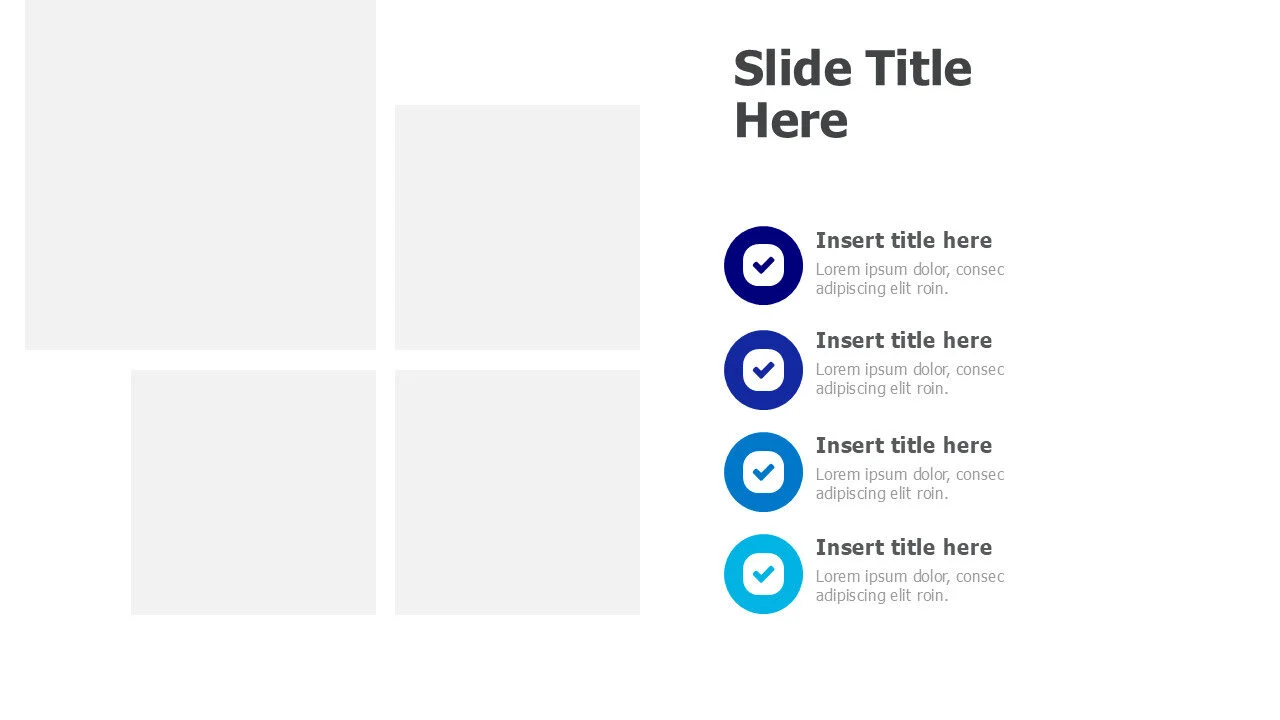 Slide Title Here

Insert title here

Lorem ipsum dolor, consec adipiscing elit roin.

Insert title here

Lorem ipsum dolor, consec adipiscing elit roin.

Insert title here

Lorem ipsum dolor, consec adipiscing elit roin.

Insert title here

Lorem ipsum dolor, consec adipiscing elit roin.