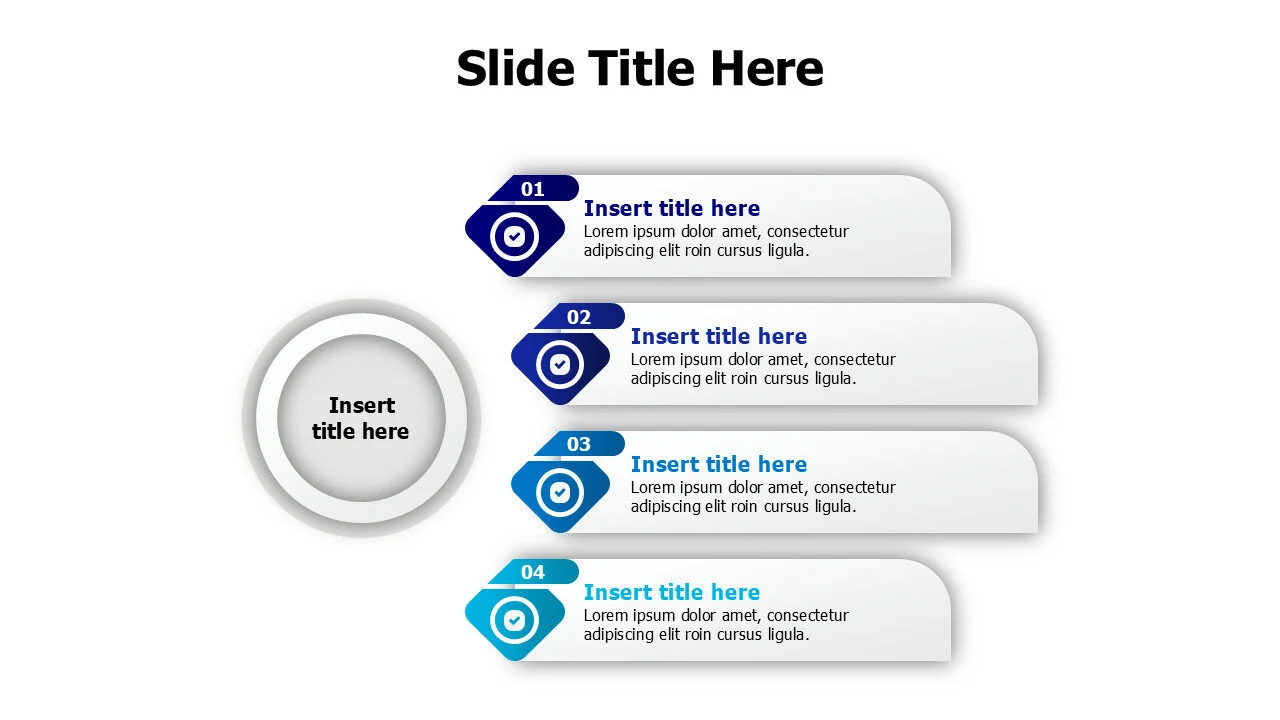 Slide Title Here

Insert title here

01
Insert title here
Lorem ipsum dolor amet, consectetur adipiscing elit roin cursus ligula.

02
Insert title here
Lorem ipsum dolor amet, consectetur adipiscing elit roin cursus ligula.

03
Insert title here
Lorem ipsum dolor amet, consectetur adipiscing elit roin cursus ligula.

04
Insert title here
Lorem ipsum dolor amet, consectetur adipiscing elit roin cursus ligula.