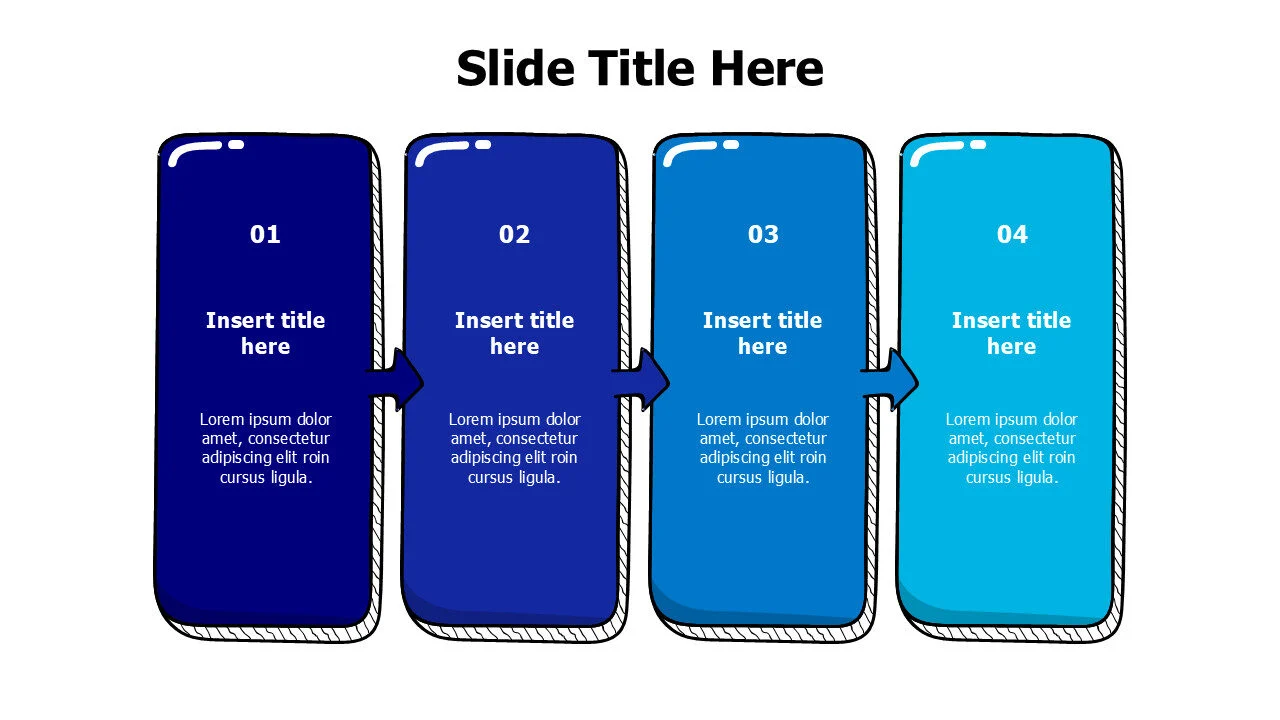 Slide Title Here

01

Insert title here

Lorem ipsum dolor amet, consectetur adipiscing elit roin cursus ligula.

02

Insert title here

Lorem ipsum dolor amet, consectetur adipiscing elit roin cursus ligula.

03

Insert title here

Lorem ipsum dolor amet, consectetur adipiscing elit roin cursus ligula.

04

Insert title here

Lorem ipsum dolor amet, consectetur adipiscing elit roin cursus ligula.