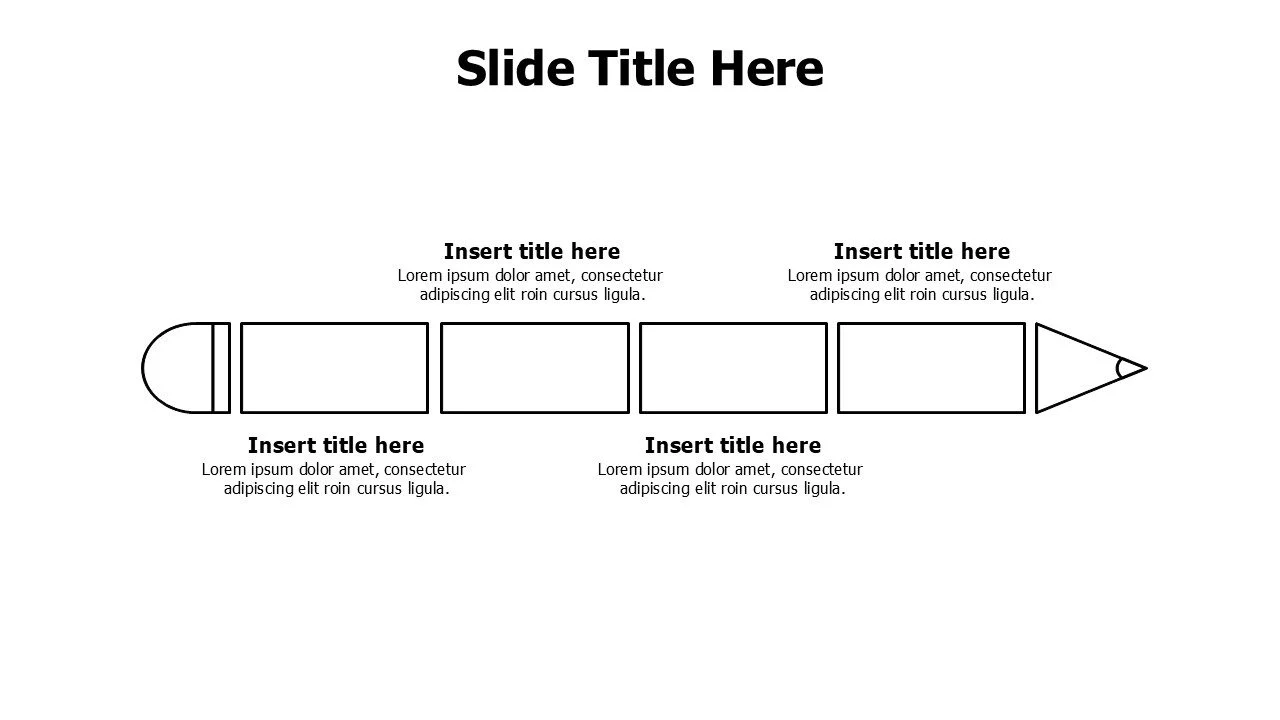 Slide Title Here

Insert title here
Lorem ipsum dolor amet, consectetur adipiscing elit roin cursus ligula.

Insert title here
Lorem ipsum dolor amet, consectetur adipiscing elit roin cursus ligula.

Insert title here
Lorem ipsum dolor amet, consectetur adipiscing elit roin cursus ligula.

Insert title here
Lorem ipsum dolor amet, consectetur adipiscing elit roin cursus ligula.