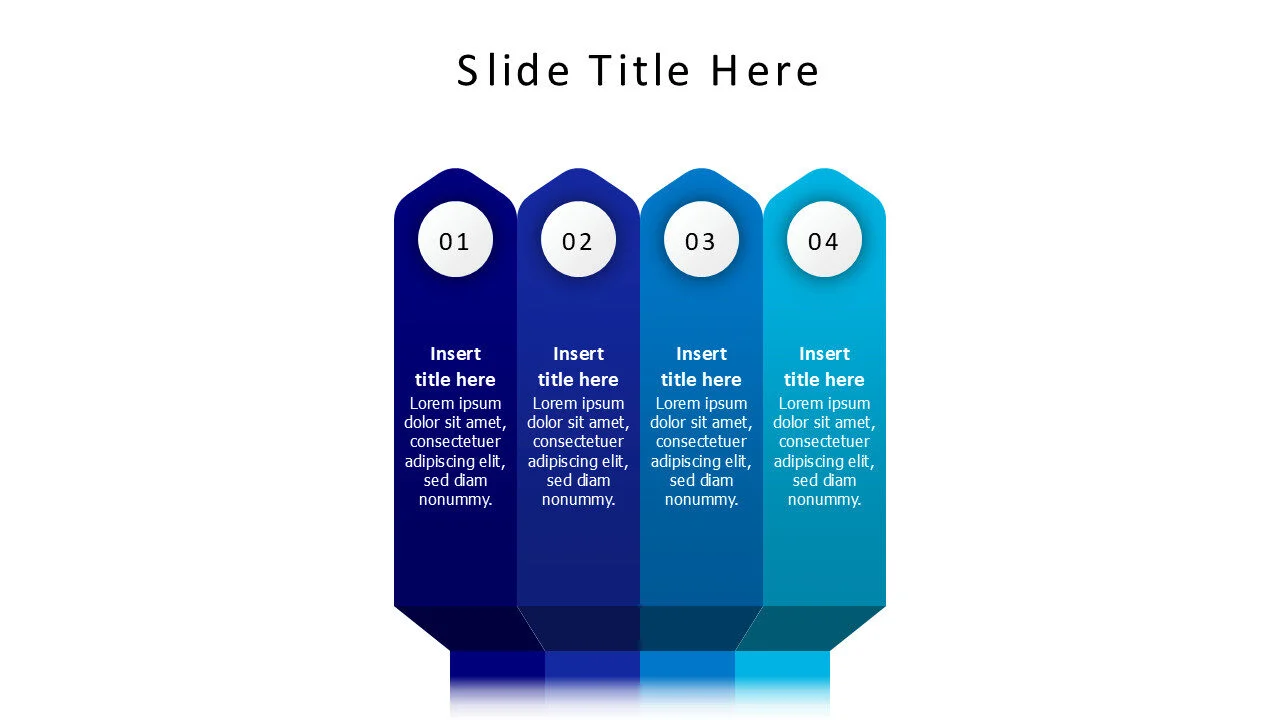 Slide Title Here

01

Insert title here
Lorem ipsum dolor sit amet, consectetuer adipiscing elit, sed diam nonummy.

02

Insert title here
Lorem ipsum dolor sit amet, consectetuer adipiscing elit, sed diam nonummy.

03

Insert title here
Lorem ipsum dolor sit amet, consectetuer adipiscing elit, sed diam nonummy.

04

Insert title here
Lorem ipsum dolor sit amet, consectetuer adipiscing elit, sed diam nonummy.