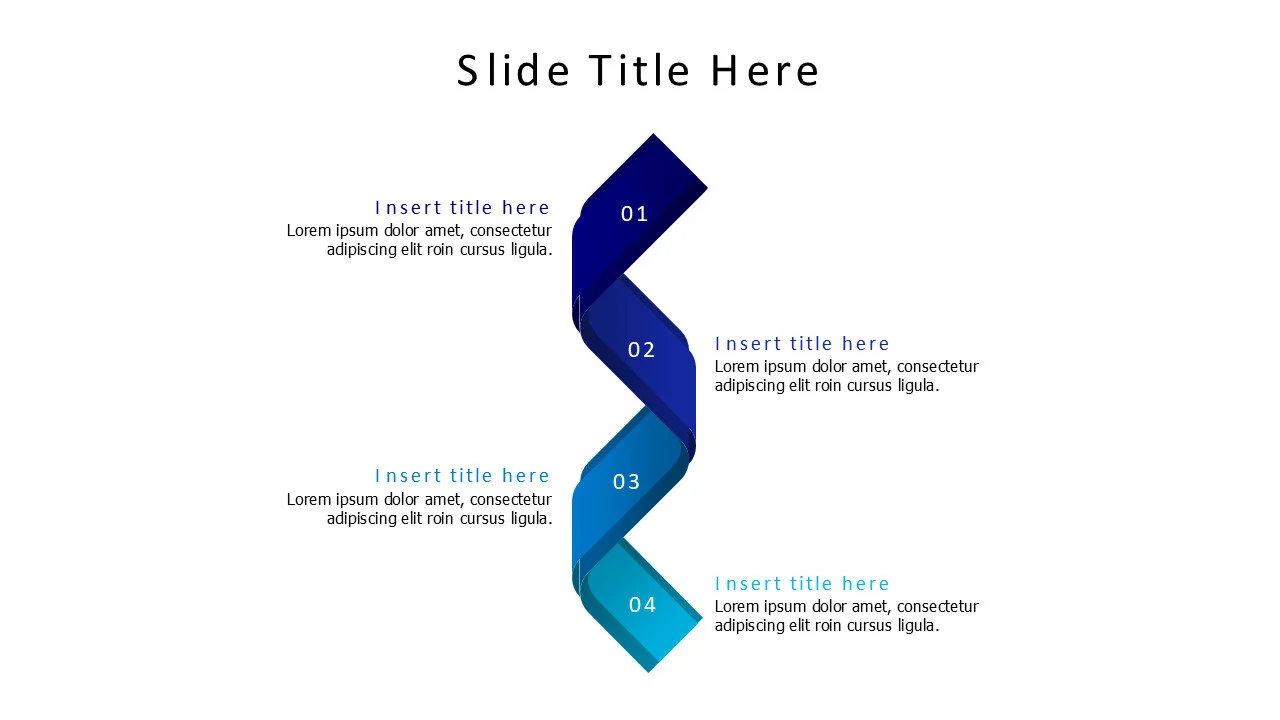 Slide Title Here

Insert title here
Lorem ipsum dolor amet, consectetur adipiscing elit roin cursus ligula.

01

02

Insert title here
Lorem ipsum dolor amet, consectetur adipiscing elit roin cursus ligula.

Insert title here
Lorem ipsum dolor amet, consectetur adipiscing elit roin cursus ligula.

03

04

Insert title here
Lorem ipsum dolor amet, consectetur adipiscing elit roin cursus ligula.