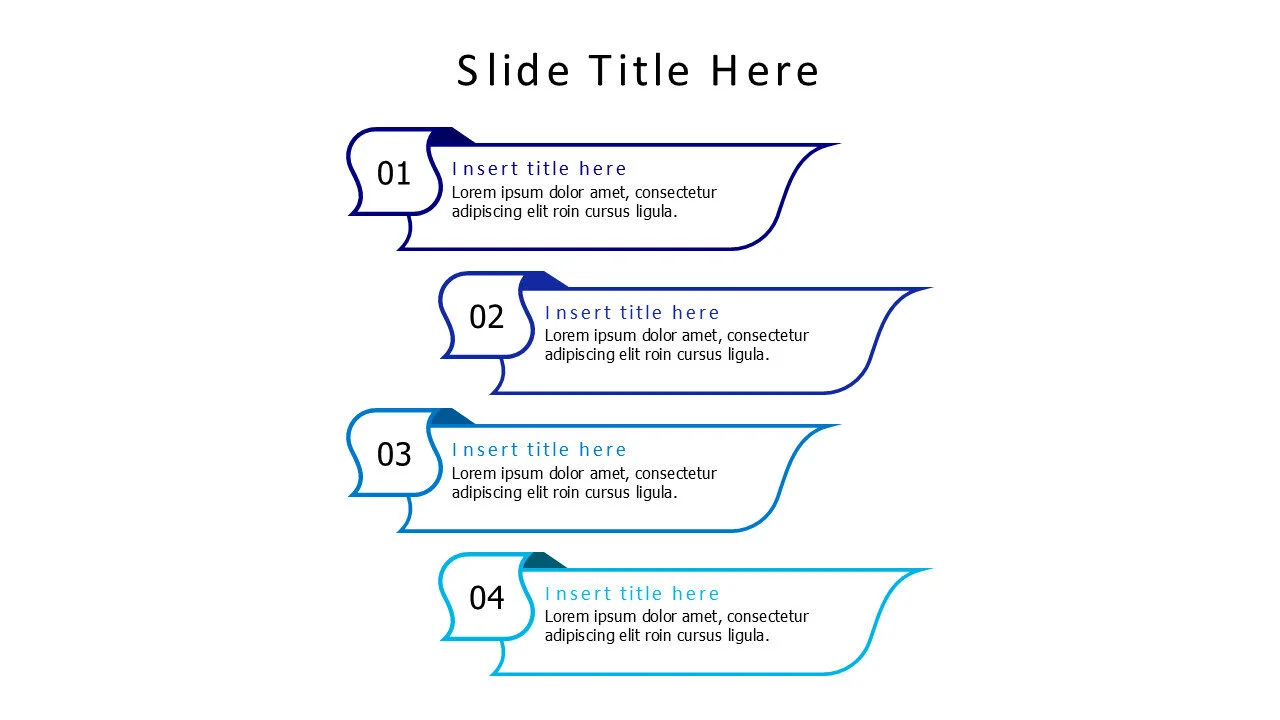 Slide Title Here

01
Insert title here
Lorem ipsum dolor amet, consectetur adipiscing elit roin cursus ligula.

02
Insert title here
Lorem ipsum dolor amet, consectetur adipiscing elit roin cursus ligula.

03
Insert title here
Lorem ipsum dolor amet, consectetur adipiscing elit roin cursus ligula.

04
Insert title here
Lorem ipsum dolor amet, consectetur adipiscing elit roin cursus ligula.