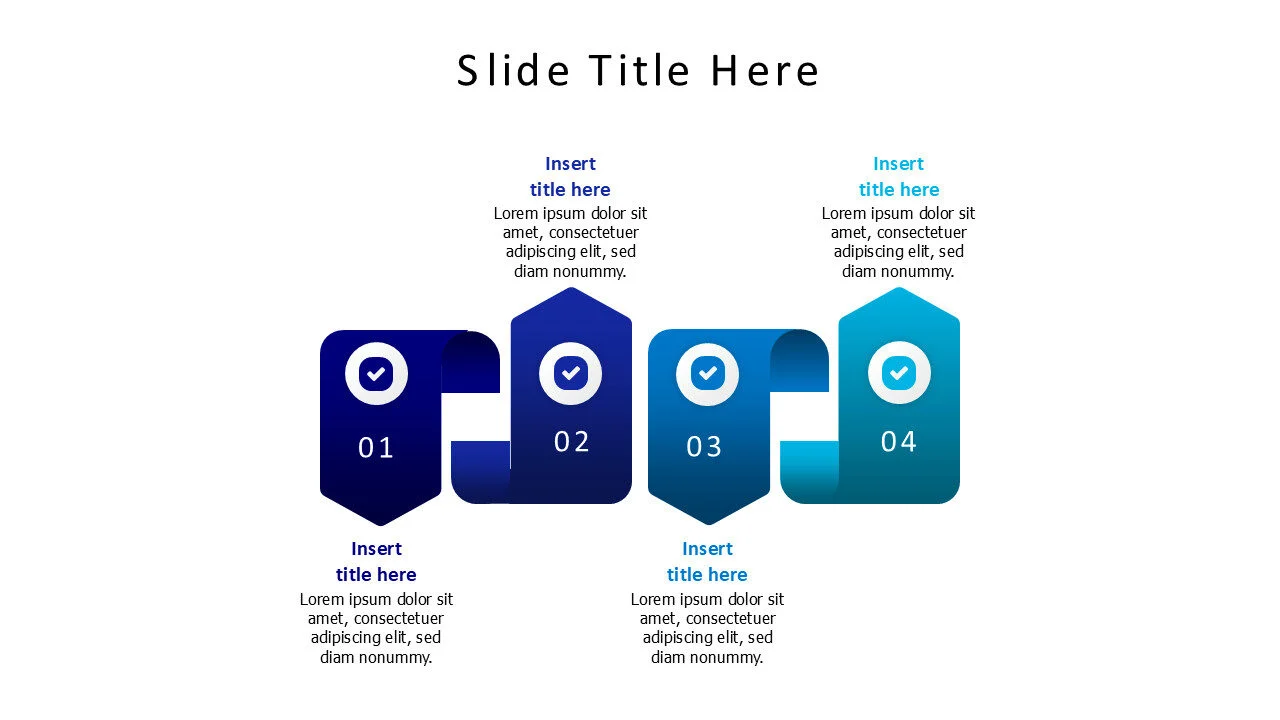 Slide Title Here

Insert title here
Lorem ipsum dolor sit amet, consectetuer adipiscing elit, sed diam nonummy.

Insert title here
Lorem ipsum dolor sit amet, consectetuer adipiscing elit, sed diam nonummy.

01

02

03

04

Insert title here
Lorem ipsum dolor sit amet, consectetuer adipiscing elit, sed diam nonummy.

Insert title here
Lorem ipsum dolor sit amet, consectetuer adipiscing elit, sed diam nonummy.