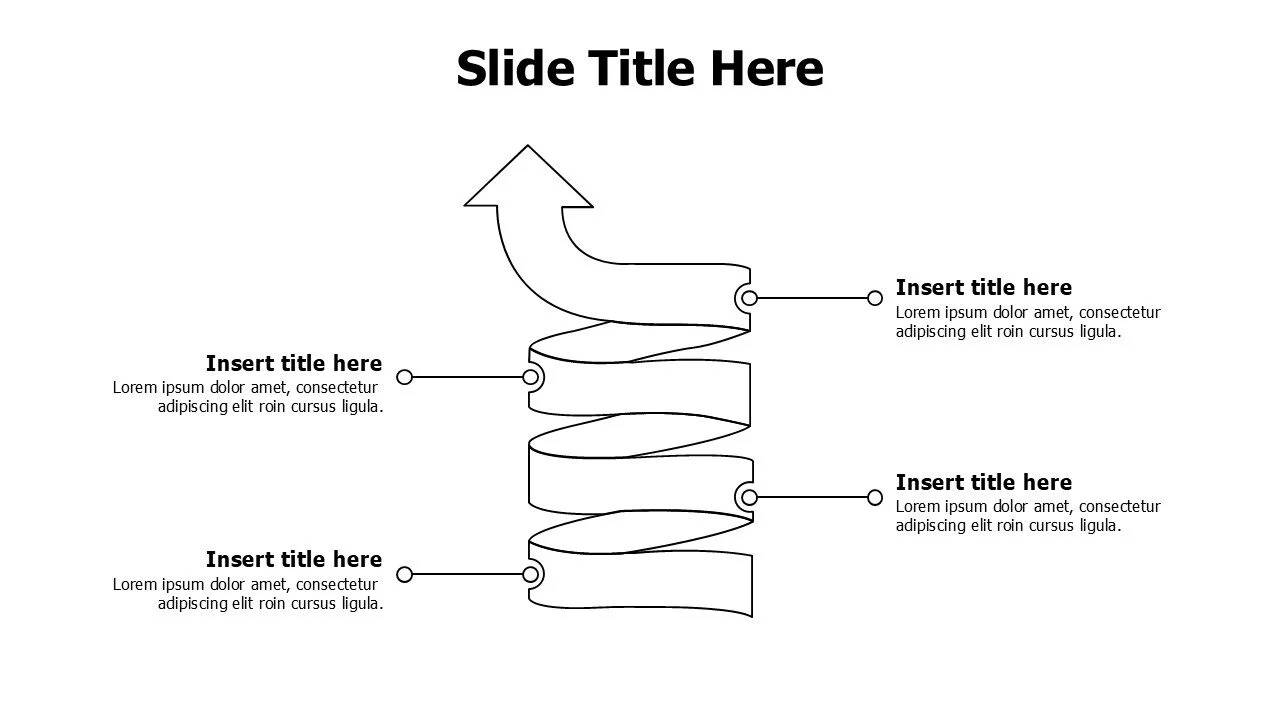 Slide Title Here

Insert title here
Lorem ipsum dolor amet, consectetur adipiscing elit roin cursus ligula.

Insert title here
Lorem ipsum dolor amet, consectetur adipiscing elit roin cursus ligula.

Insert title here
Lorem ipsum dolor amet, consectetur adipiscing elit roin cursus ligula.

Insert title here
Lorem ipsum dolor amet, consectetur adipiscing elit roin cursus ligula.