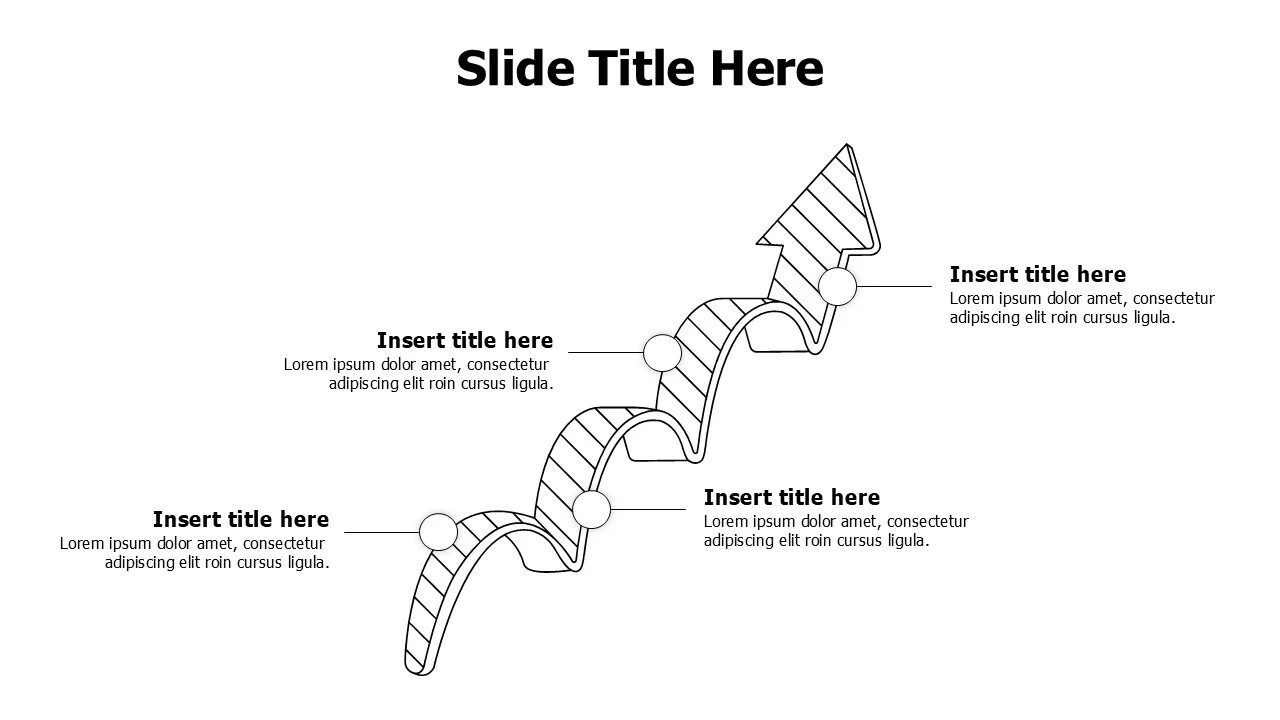 Slide Title Here

Insert title here
Lorem ipsum dolor amet, consectetur adipiscing elit roin cursus ligula.

Insert title here
Lorem ipsum dolor amet, consectetur adipiscing elit roin cursus ligula.

Insert title here
Lorem ipsum dolor amet, consectetur adipiscing elit roin cursus ligula.

Insert title here
Lorem ipsum dolor amet, consectetur adipiscing elit roin cursus ligula.