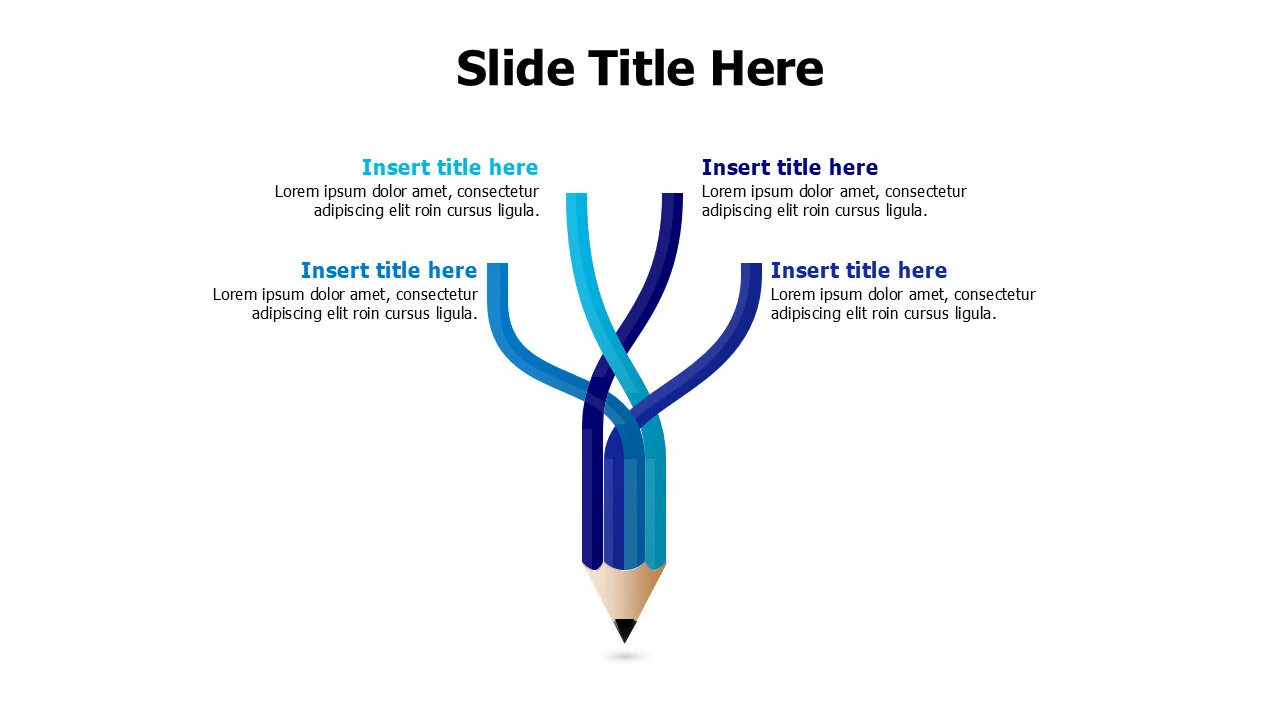 Slide Title Here

Insert title here
Lorem ipsum dolor amet, consectetur adipiscing elit roin cursus ligula.

Insert title here
Lorem ipsum dolor amet, consectetur adipiscing elit roin cursus ligula.

Insert title here
Lorem ipsum dolor amet, consectetur adipiscing elit roin cursus ligula.

Insert title here
Lorem ipsum dolor amet, consectetur adipiscing elit roin cursus ligula.