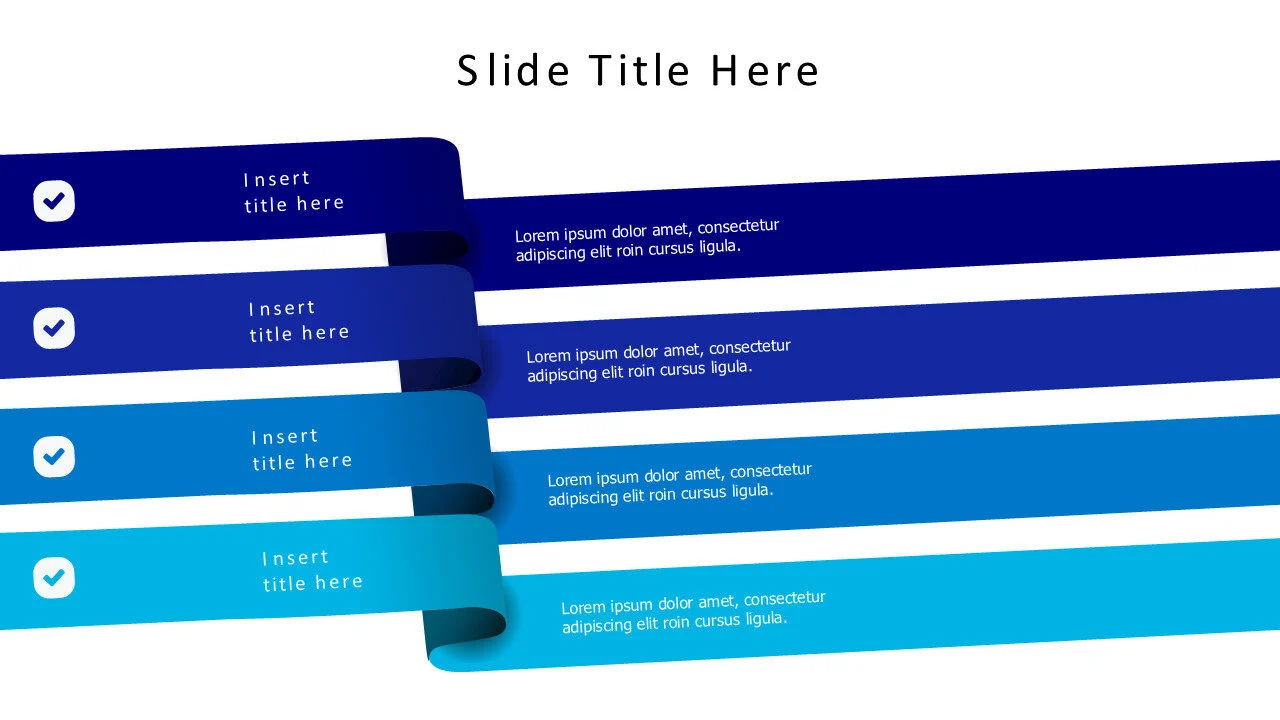 Slide Title Here

Insert title here

Lorem ipsum dolor amet, consectetur adipiscing elit roin cursus ligula.

Insert title here

Lorem ipsum dolor amet, consectetur adipiscing elit roin cursus ligula.

Insert title here

Lorem ipsum dolor amet, consectetur adipiscing elit roin cursus ligula.

Insert title here

Lorem ipsum dolor amet, consectetur adipiscing elit roin cursus ligula.