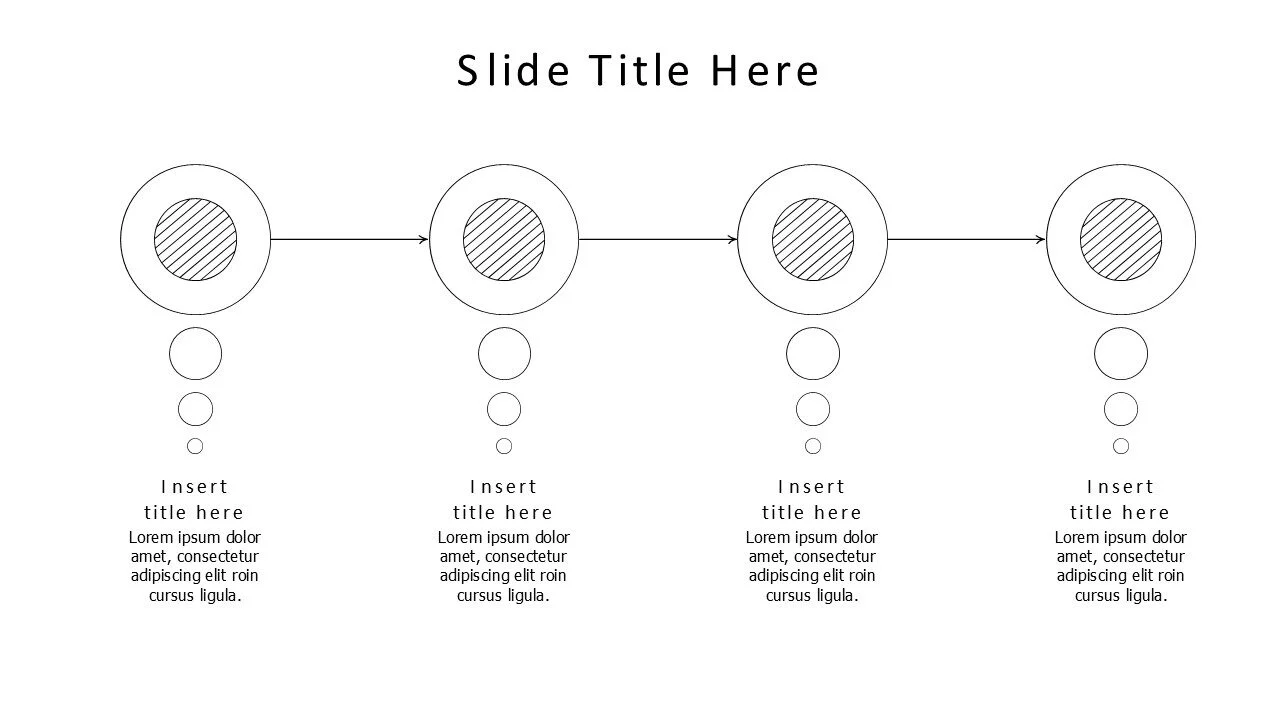 Slide Title Here

Insert title here
Lorem ipsum dolor amet, consectetur adipiscing elit roin cursus ligula.

Insert title here
Lorem ipsum dolor amet, consectetur adipiscing elit roin cursus ligula.

Insert title here
Lorem ipsum dolor amet, consectetur adipiscing elit roin cursus ligula.

Insert title here
Lorem ipsum dolor amet, consectetur adipiscing elit roin cursus ligula.