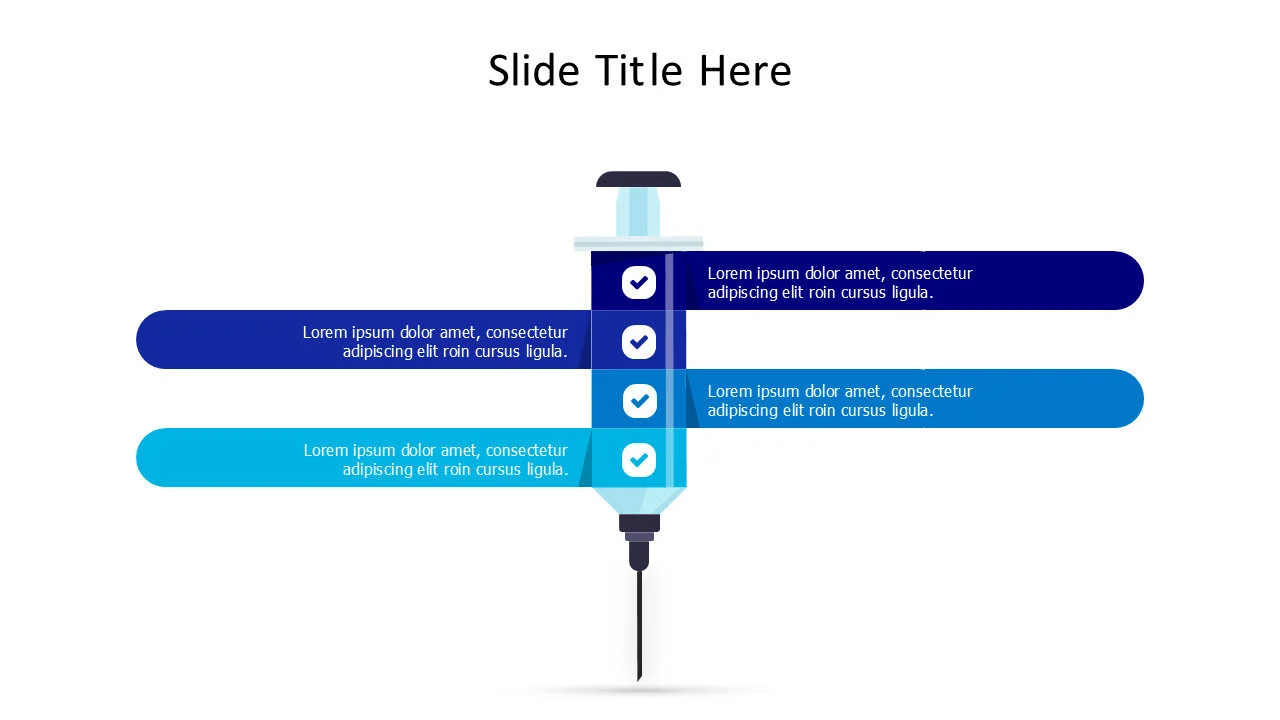 Slide Title Here

Lorem ipsum dolor amet, consectetur adipiscing elit roin cursus ligula.

Lorem ipsum dolor amet, consectetur adipiscing elit roin cursus ligula.

Lorem ipsum dolor amet, consectetur adipiscing elit roin cursus ligula.

Lorem ipsum dolor amet, consectetur adipiscing elit roin cursus ligula.