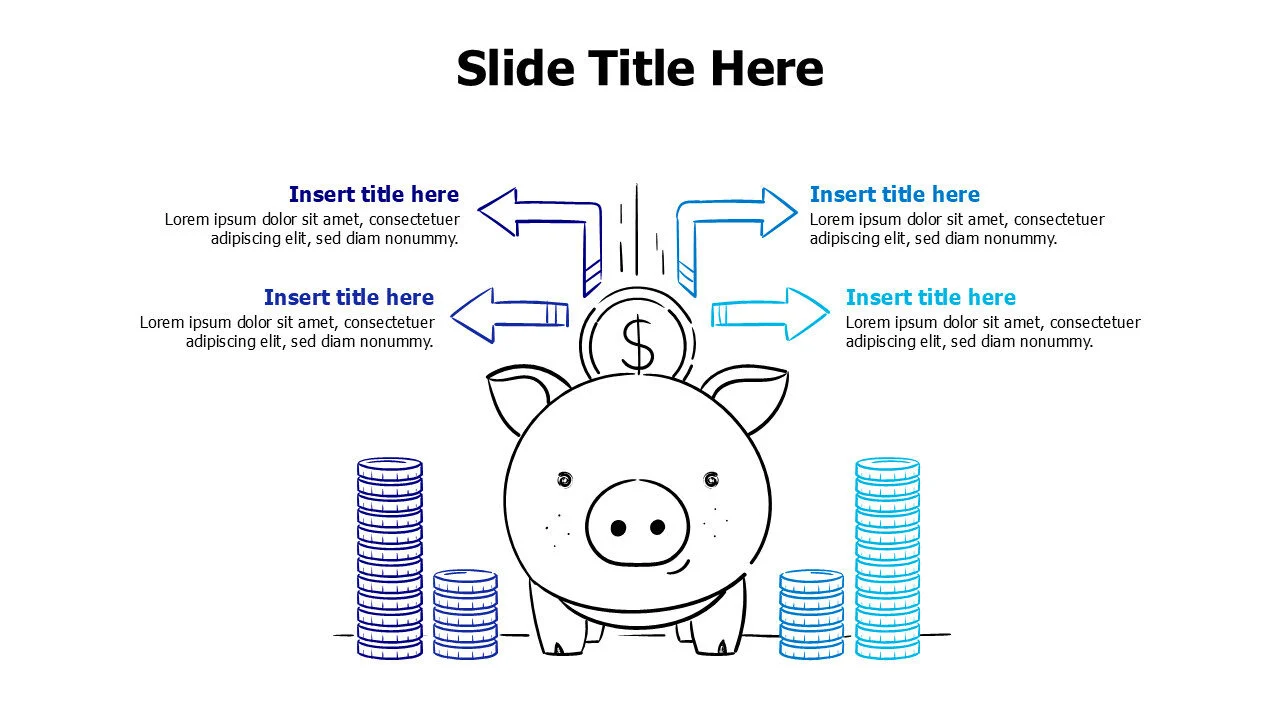 Slide Title Here

Insert title here
Lorem ipsum dolor sit amet, consectetuer adipiscing elit, sed diam nonummy.

Insert title here
Lorem ipsum dolor sit amet, consectetuer adipiscing elit, sed diam nonummy.

Insert title here
Lorem ipsum dolor sit amet, consectetuer adipiscing elit, sed diam nonummy.

Insert title here
Lorem ipsum dolor sit amet, consectetuer adipiscing elit, sed diam nonummy.

$