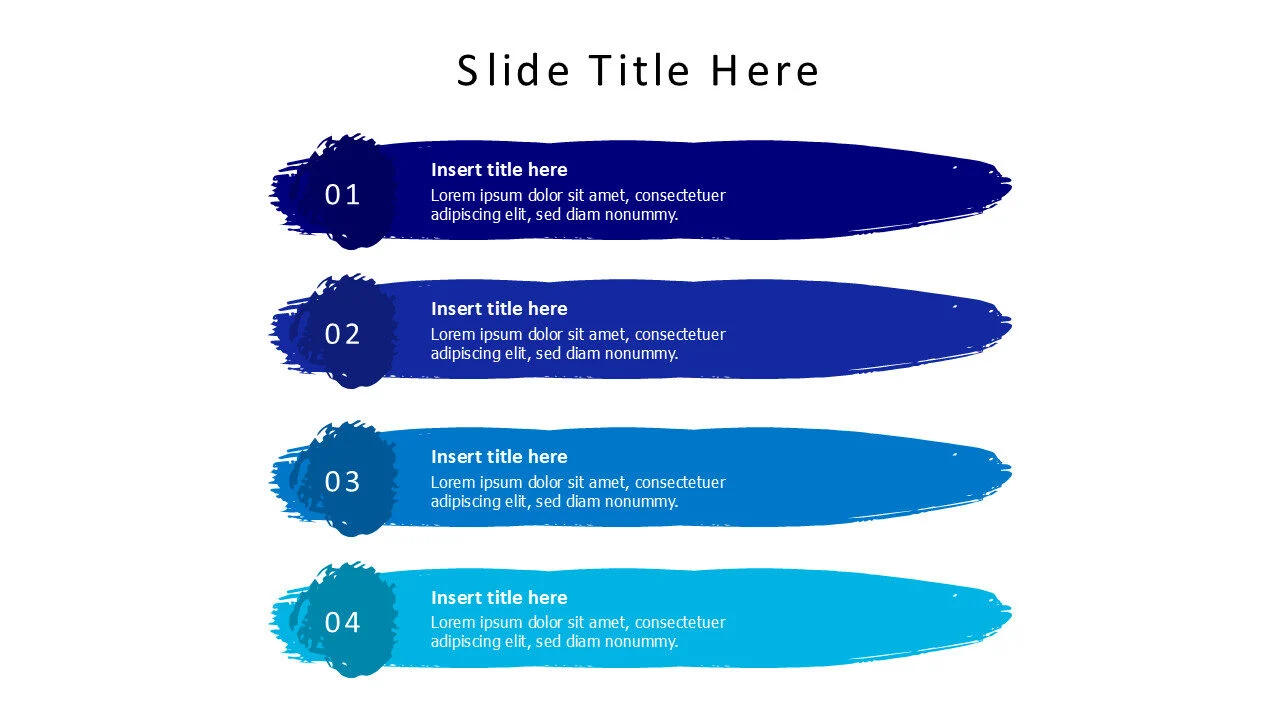 Slide Title Here

01

Insert title here

Lorem ipsum dolor sit amet, consectetuer adipiscing elit, sed diam nonummy.

02

Insert title here

Lorem ipsum dolor sit amet, consectetuer adipiscing elit, sed diam nonummy.

03

Insert title here

Lorem ipsum dolor sit amet, consectetuer adipiscing elit, sed diam nonummy.

04

Insert title here

Lorem ipsum dolor sit amet, consectetuer adipiscing elit, sed diam nonummy.