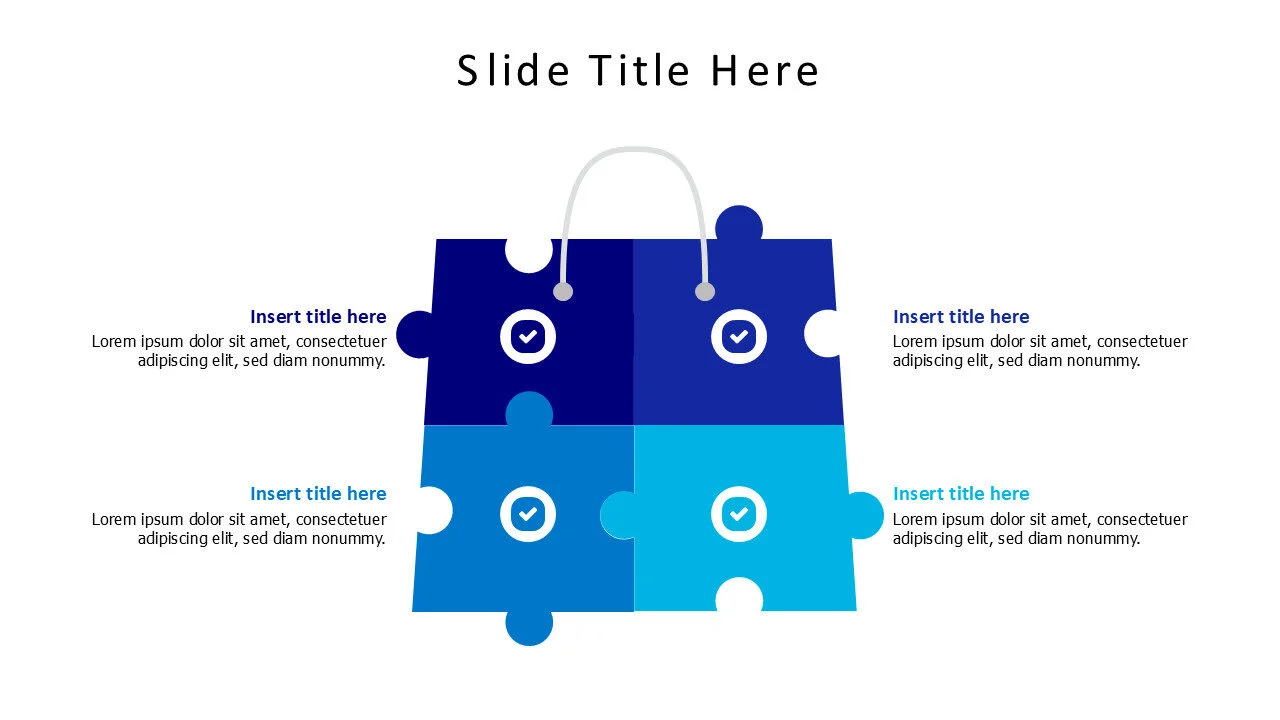 Slide Title Here

Insert title here
Lorem ipsum dolor sit amet, consectetuer adipiscing elit, sed diam nonummy.

Insert title here
Lorem ipsum dolor sit amet, consectetuer adipiscing elit, sed diam nonummy.

Insert title here
Lorem ipsum dolor sit amet, consectetuer adipiscing elit, sed diam nonummy.

Insert title here
Lorem ipsum dolor sit amet, consectetuer adipiscing elit, sed diam nonummy.