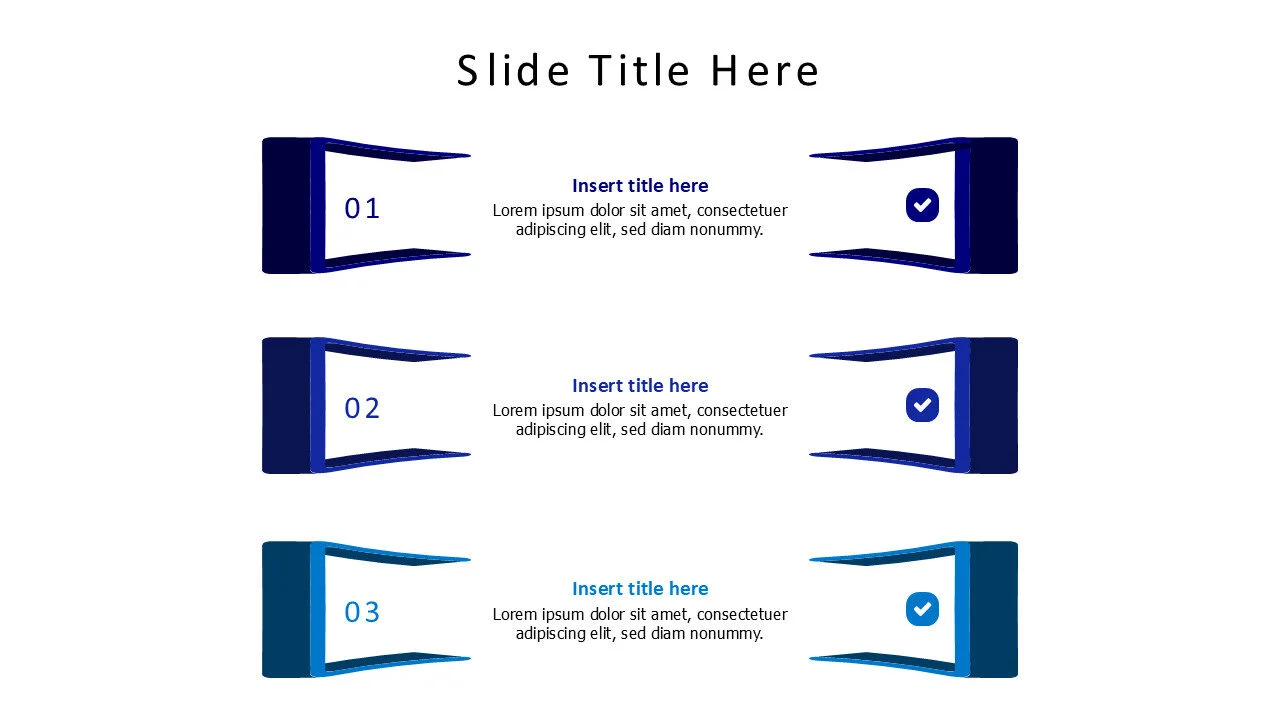 Slide Title Here

01

Insert title here
Lorem ipsum dolor sit amet, consectetuer adipiscing elit, sed diam nonummy.

02

Insert title here
Lorem ipsum dolor sit amet, consectetuer adipiscing elit, sed diam nonummy.

03

Insert title here
Lorem ipsum dolor sit amet, consectetuer adipiscing elit, sed diam nonummy.